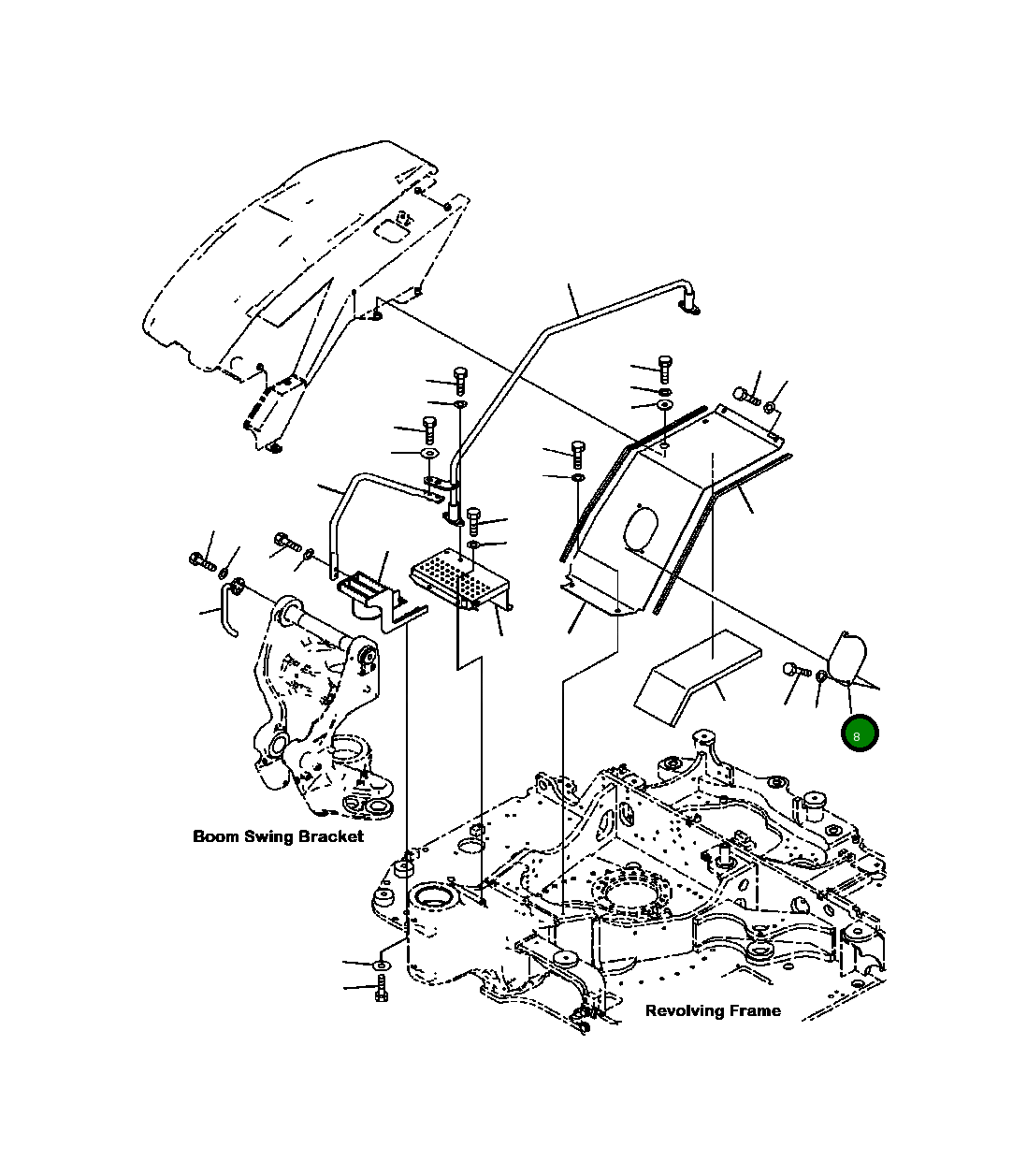 8

Boom Swing Bracket

Revolving Frame