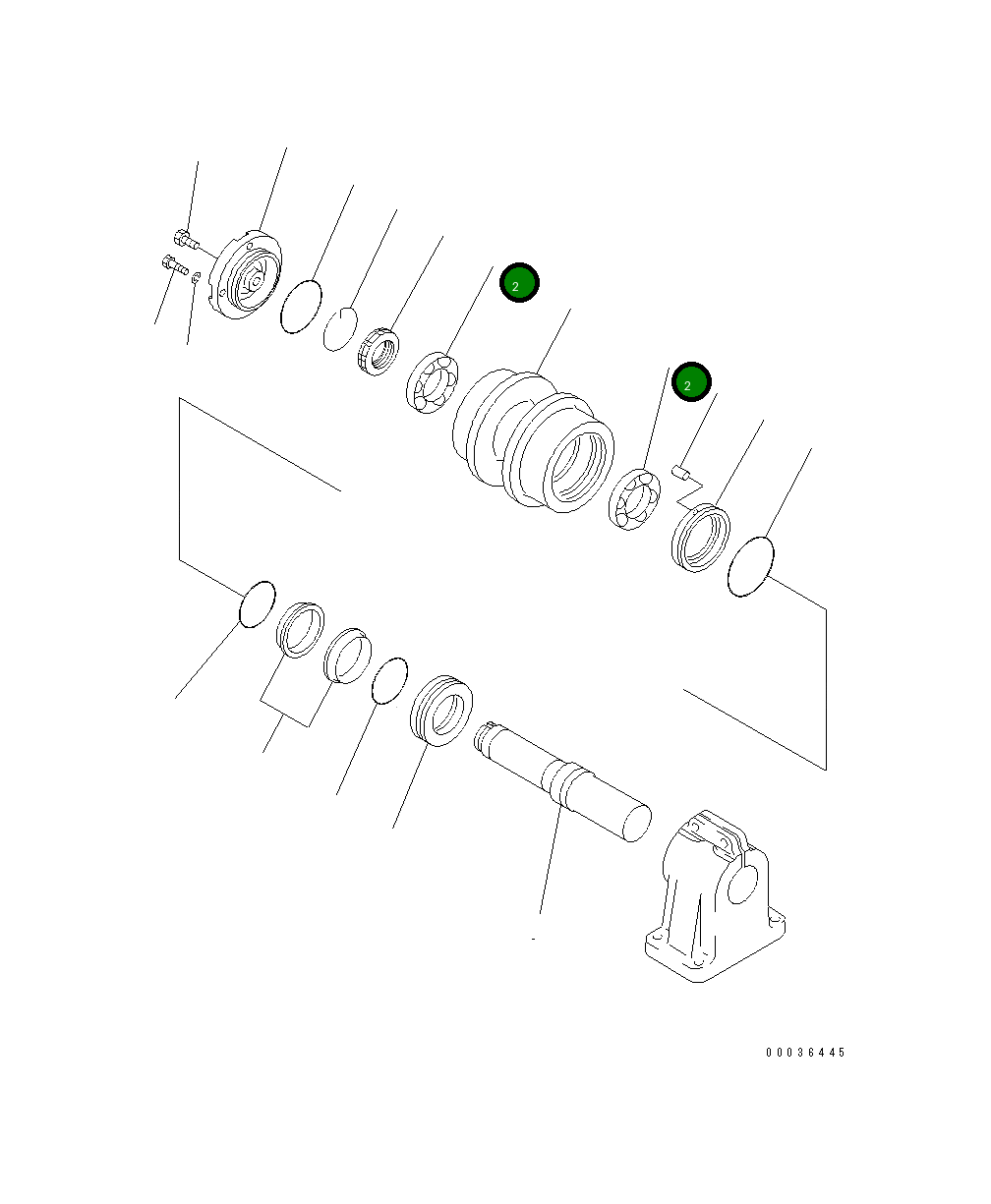 2

2

00036445