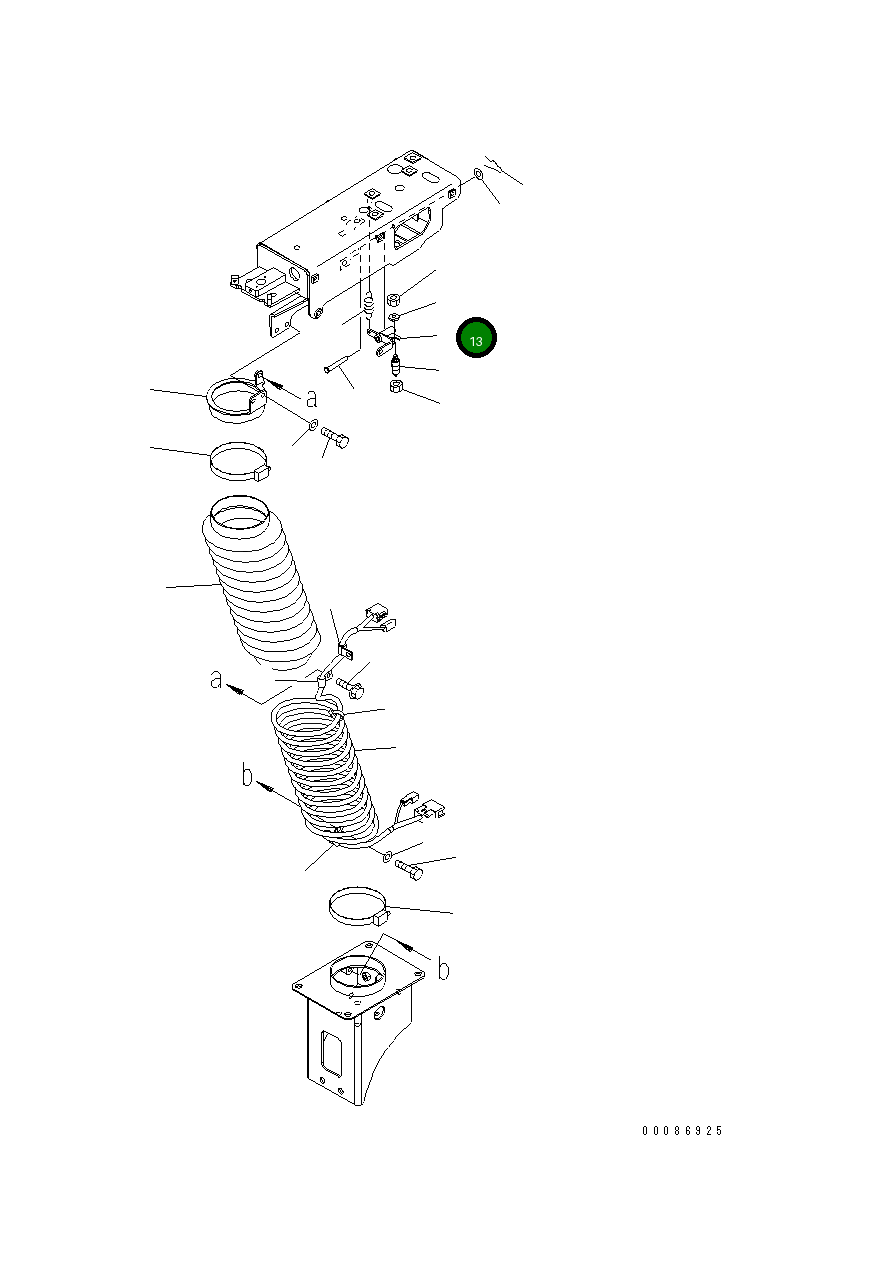 13

a

a

b

b

00086925