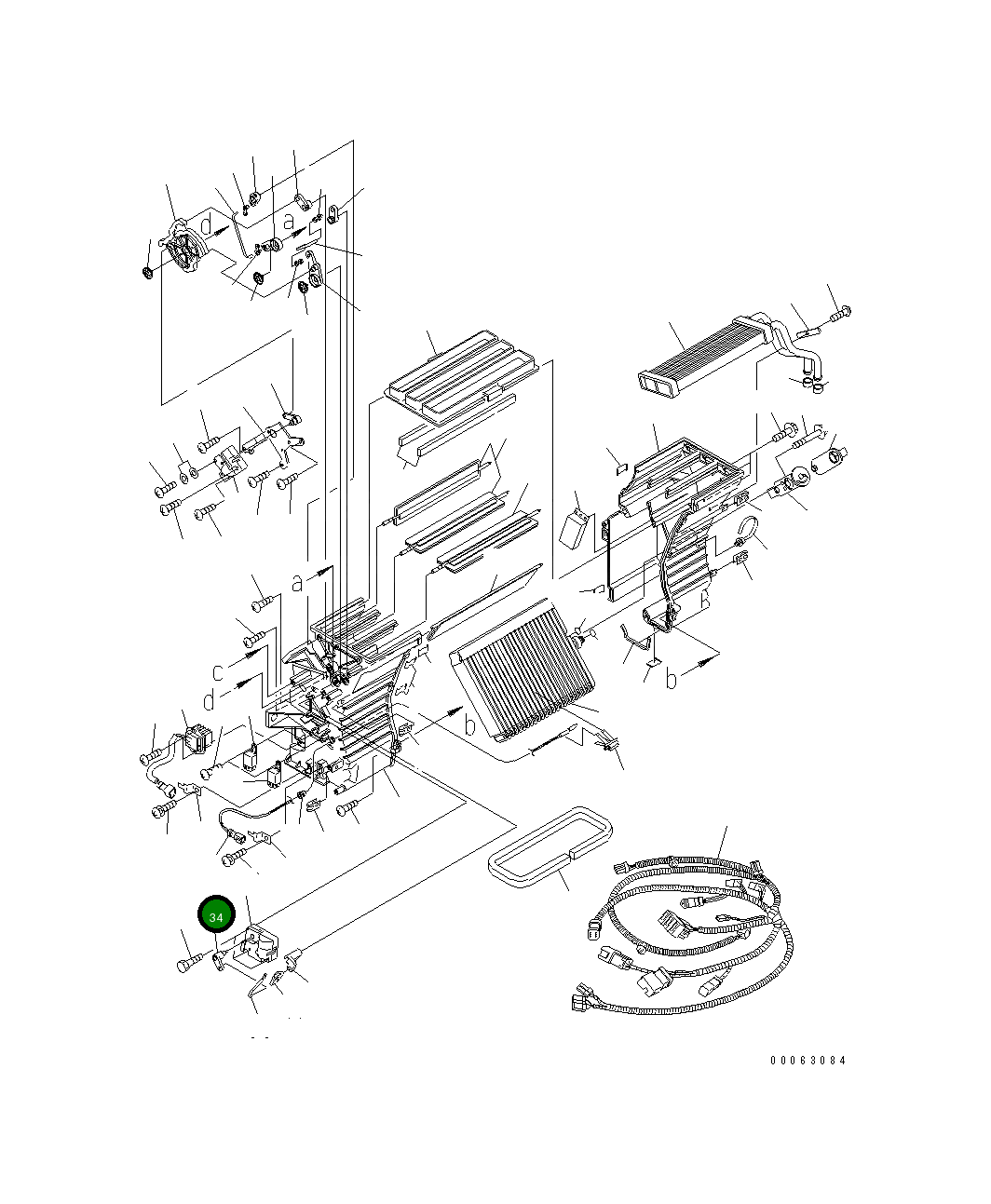 d
a
a
c
d
b
b
34
00063084