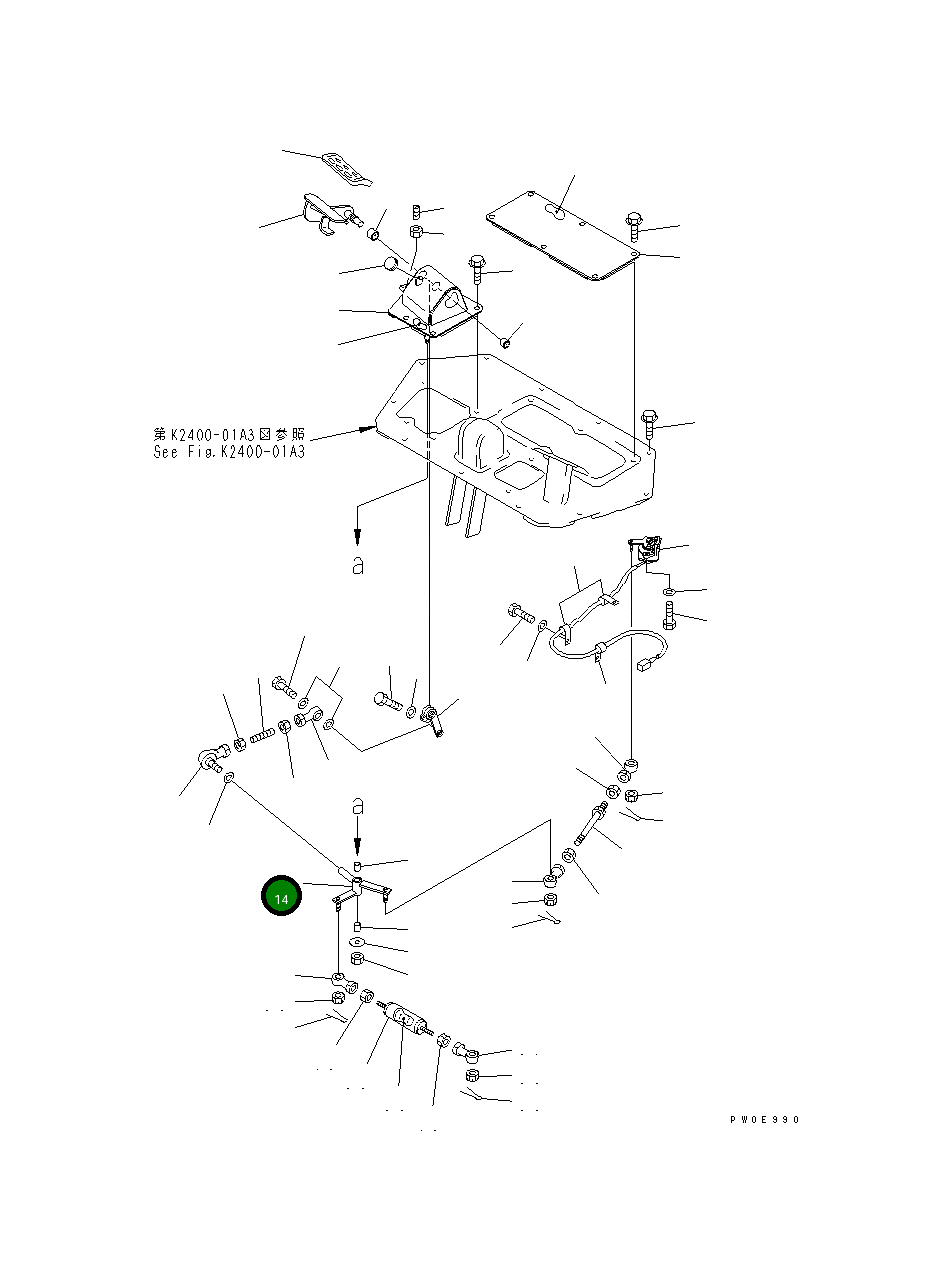 第K2400-01A3図参照
See Fig.K2400-01A3

a

a

14

PW0E990