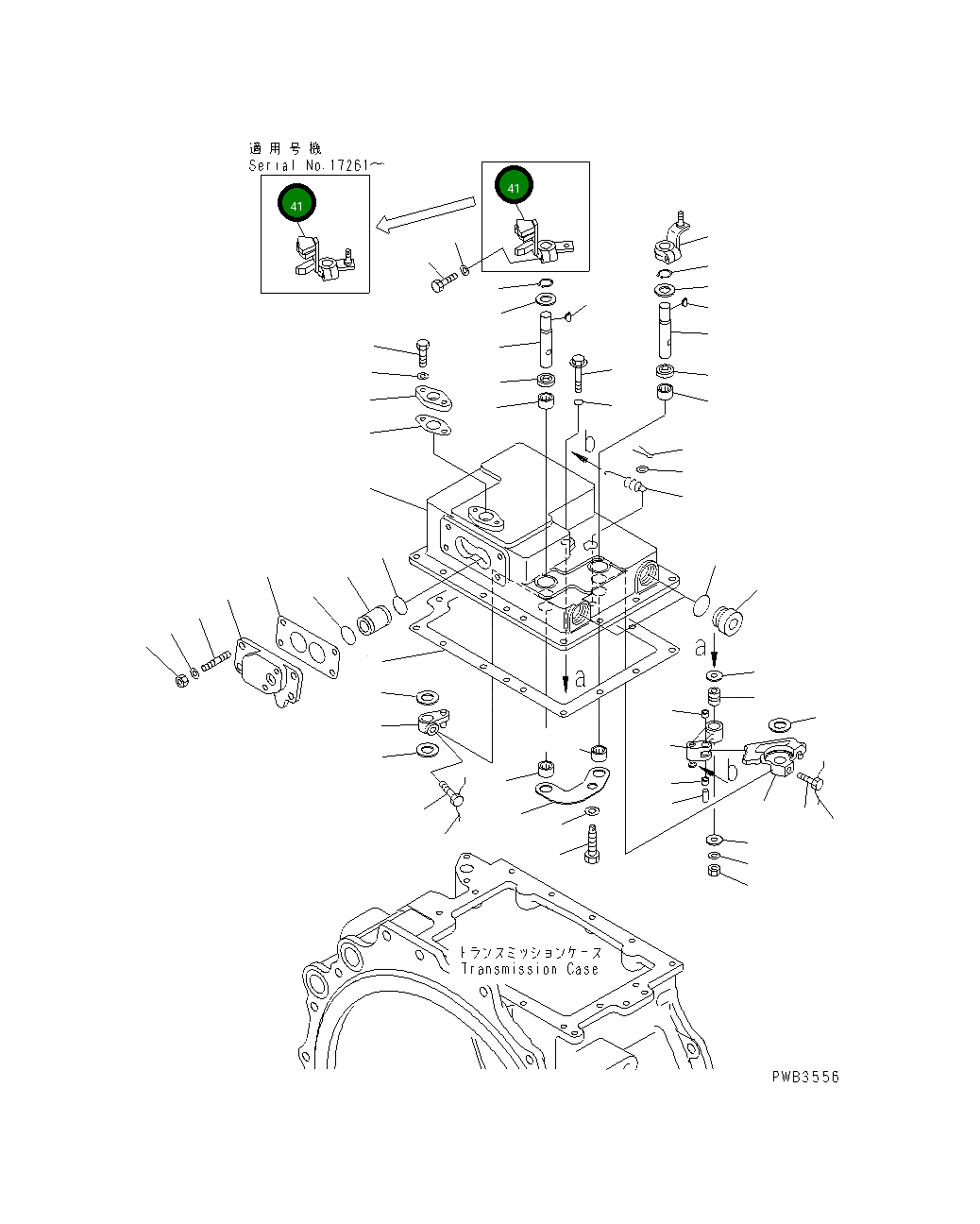 適用号機
Serial No.17261～

41

41

b

a

a

b

トランスミッションケース
Transmission Case

PWB3556