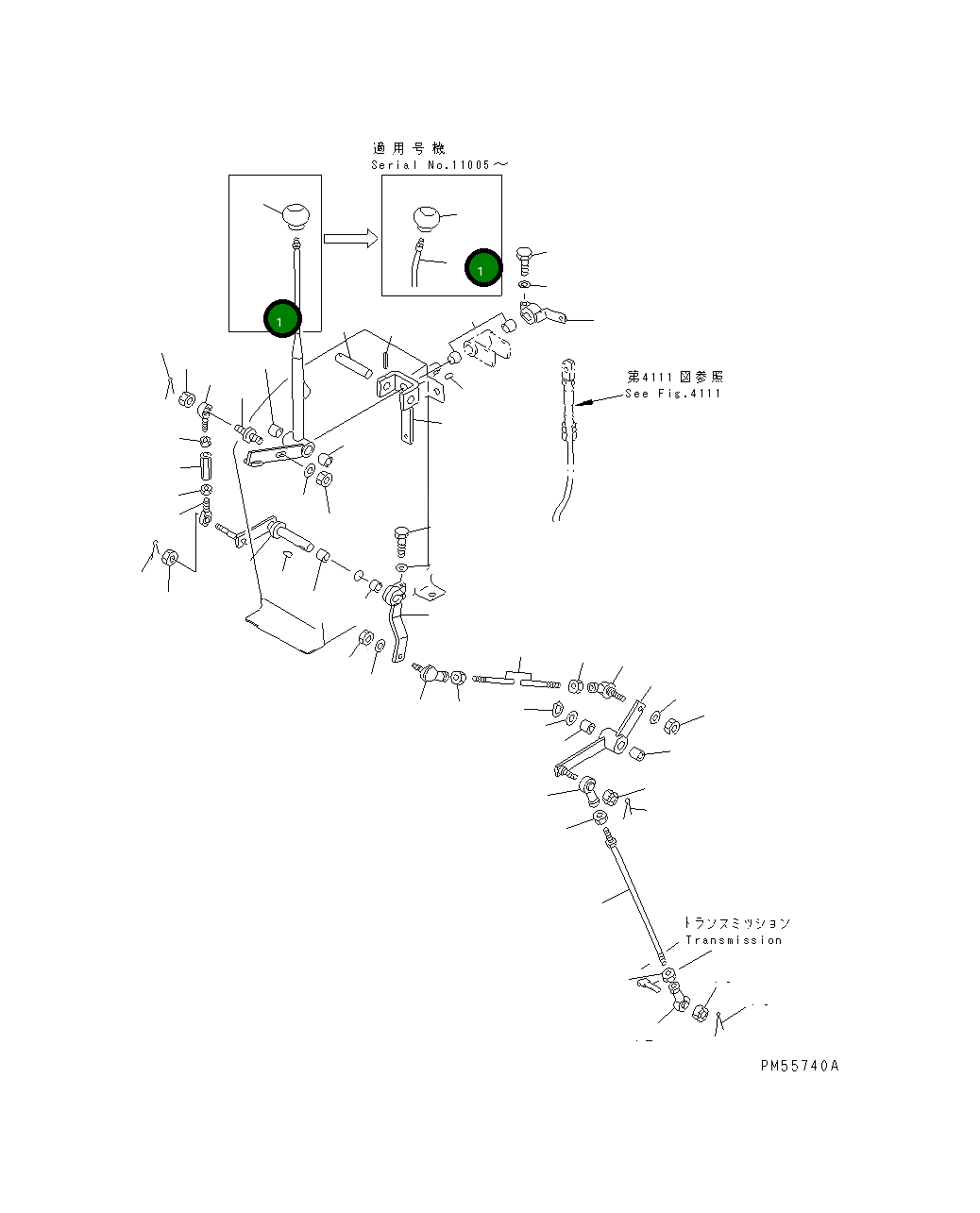 適用号機
Serial No.11005～

1

1

第4111図参照
See Fig.4111

トランスミッション
Transmission

PM55740A