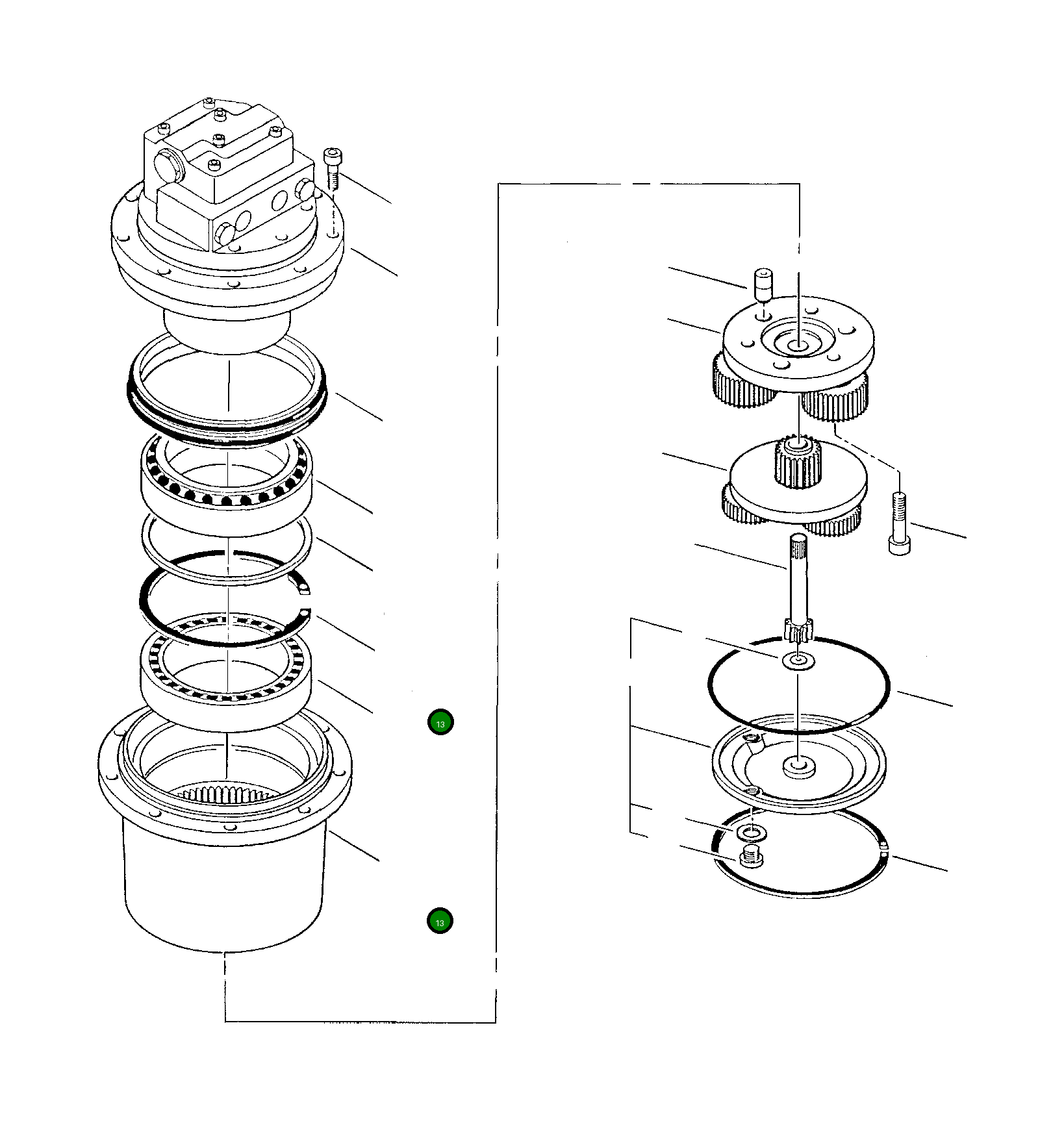 13

13