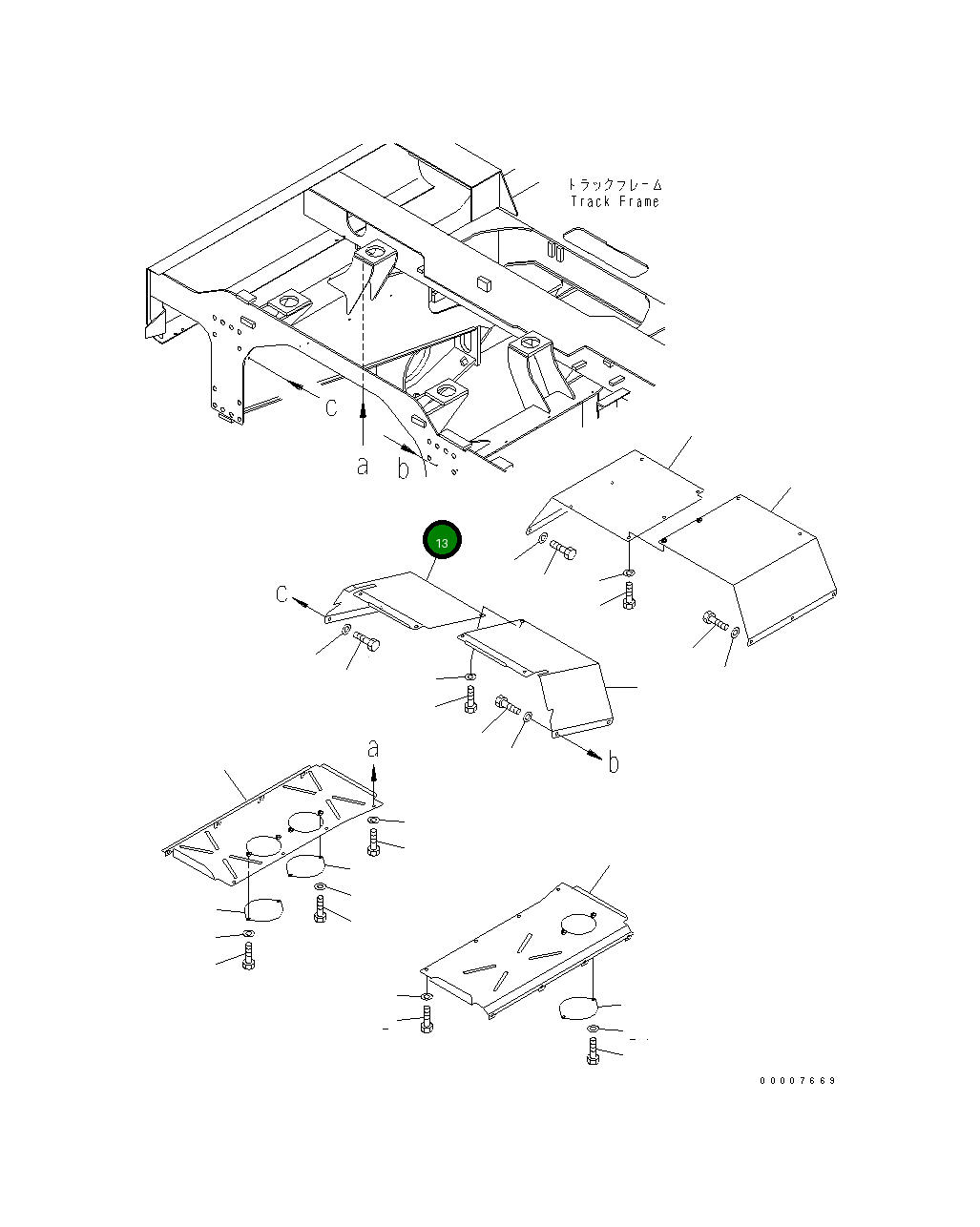 トラックフレーム
Track Frame

C

a b

13

C

b

a

00007669