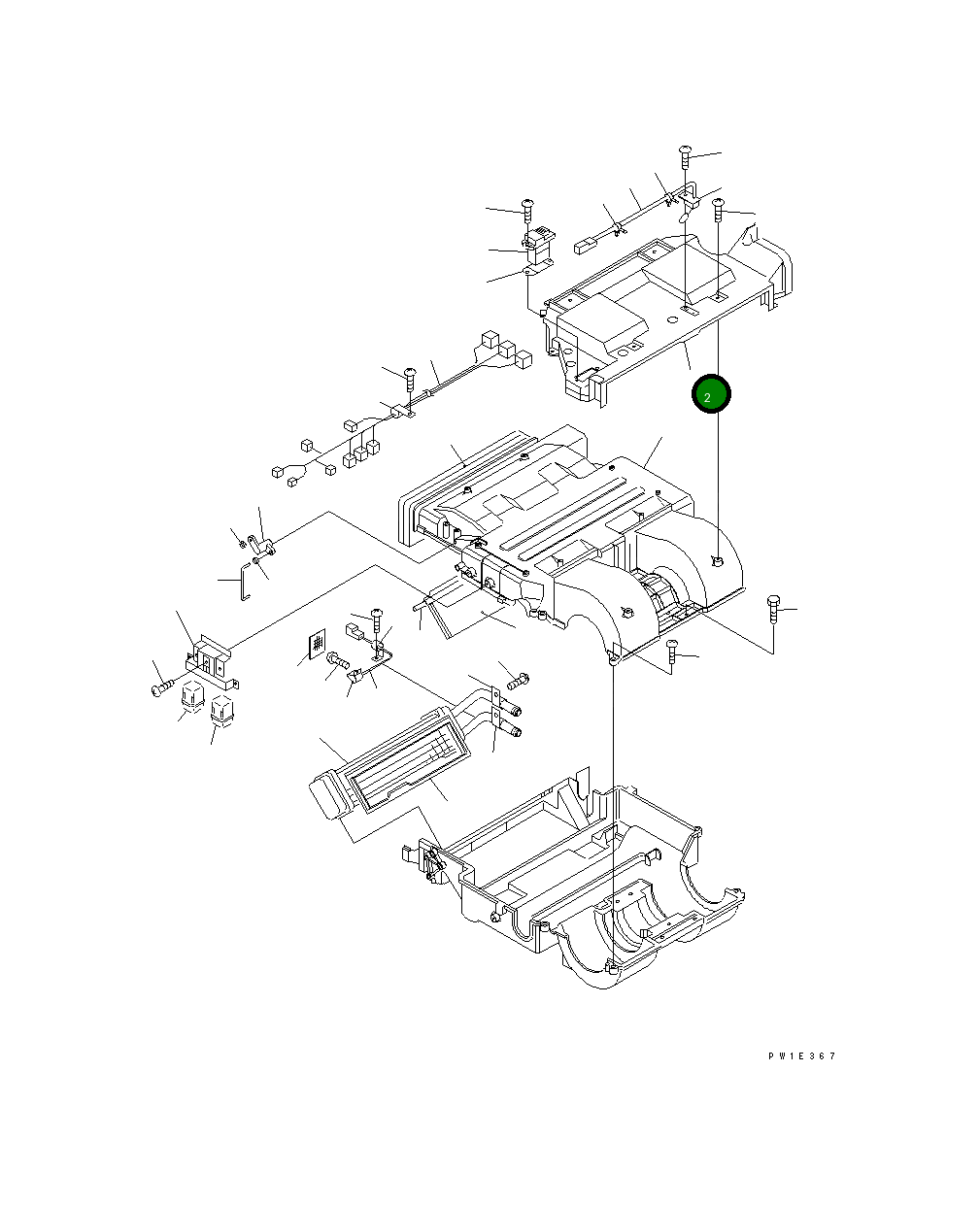 2

PW1E367