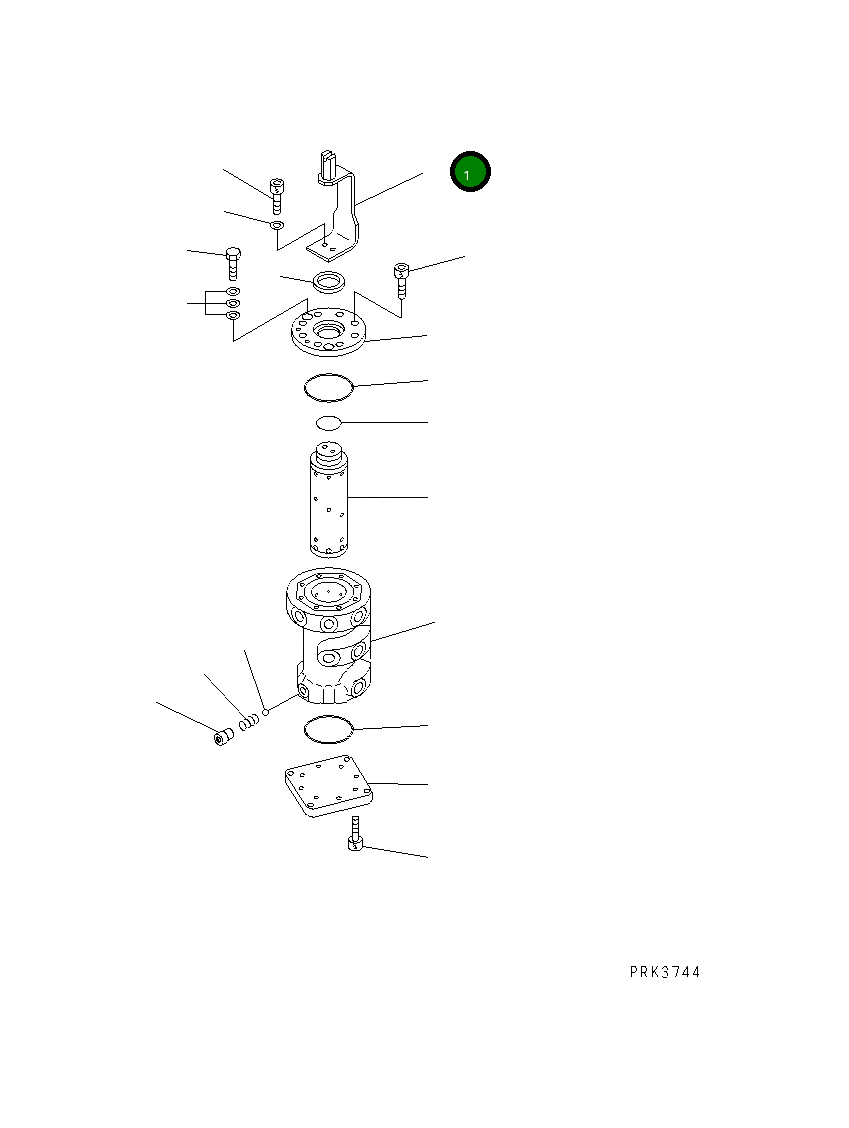 1

PRK3744