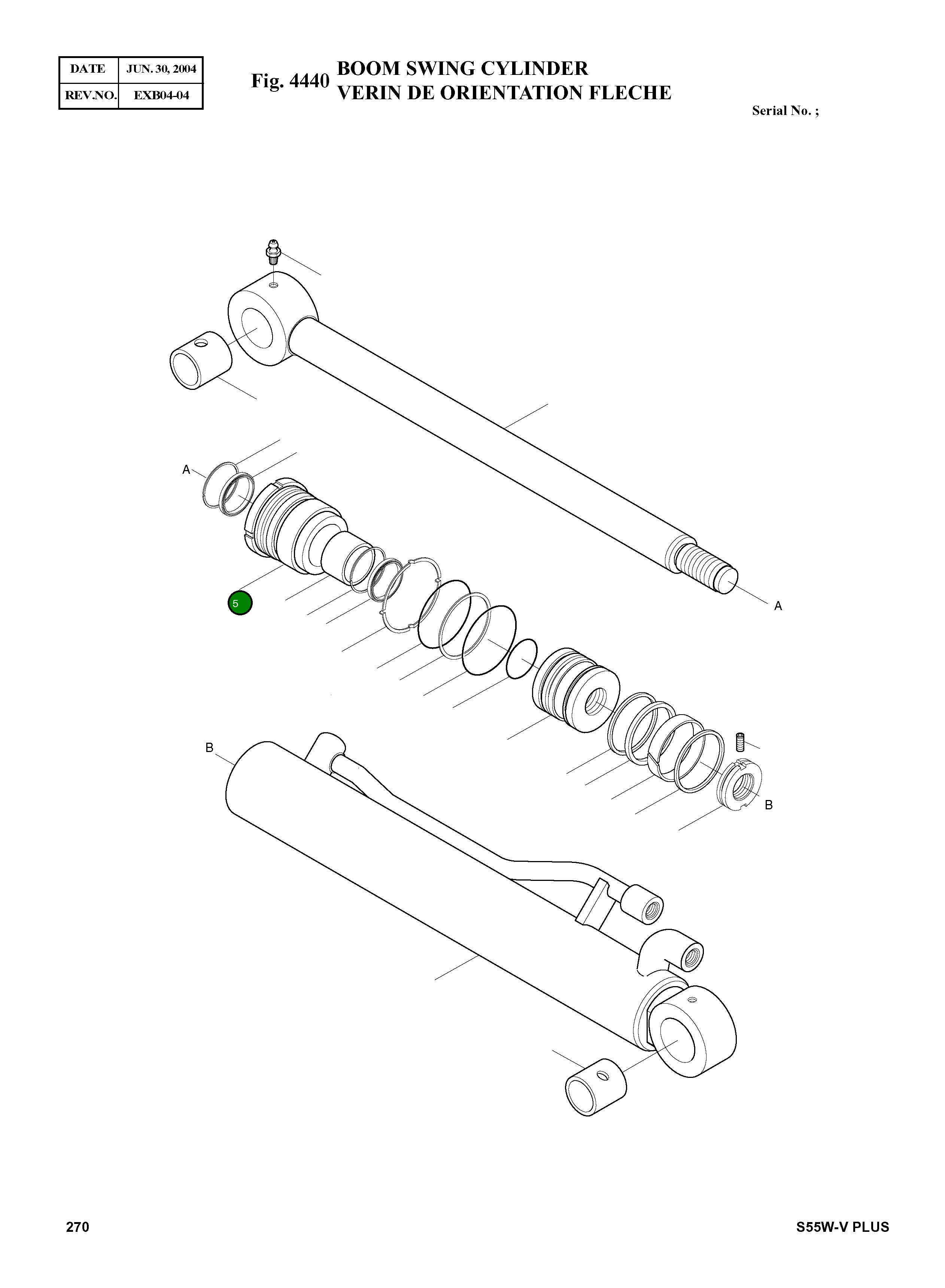 | DATE | JUN. 30, 2004 |
|---|---|
| REV.NO. | EXB04-04 |

Fig. 4440 BOOM SWING CYLINDER
VERIN DE ORIENTATION FLECHE

Serial No. ;

A

5

A

B

B

270

S55W-V PLUS