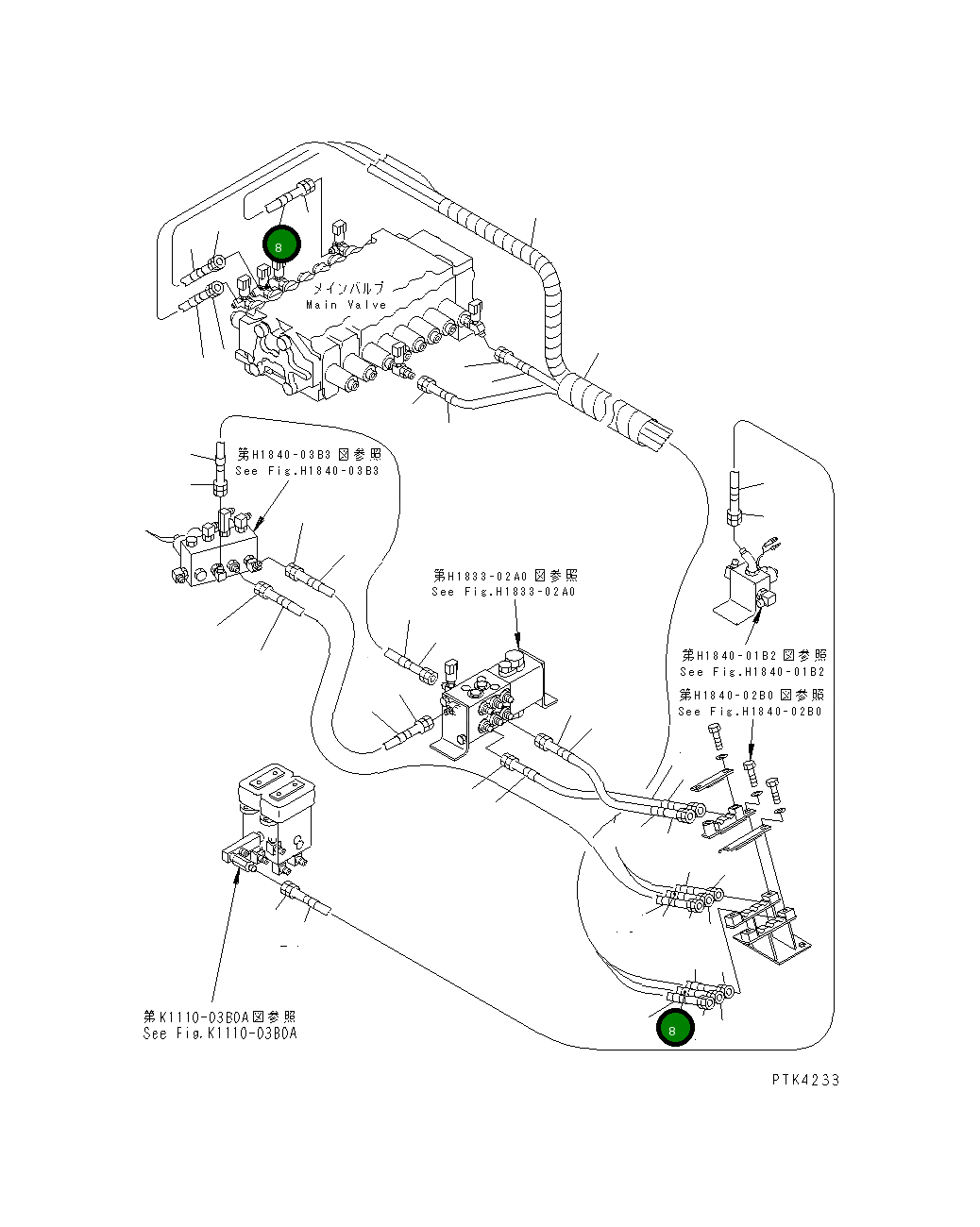 8

メインバルブ
Main Valve

第H1840-03B3 図参照
See Fig.H1840-03B3

第H1833-02A0 図参照
See Fig.H1833-02A0

第H1840-01B2 図参照
See Fig.H1840-01B2

第H1840-02B0 図参照
See Fig.H1840-02B0

第K1110-03B0A図参照
See Fig.K1110-03B0A

8

PTK4233