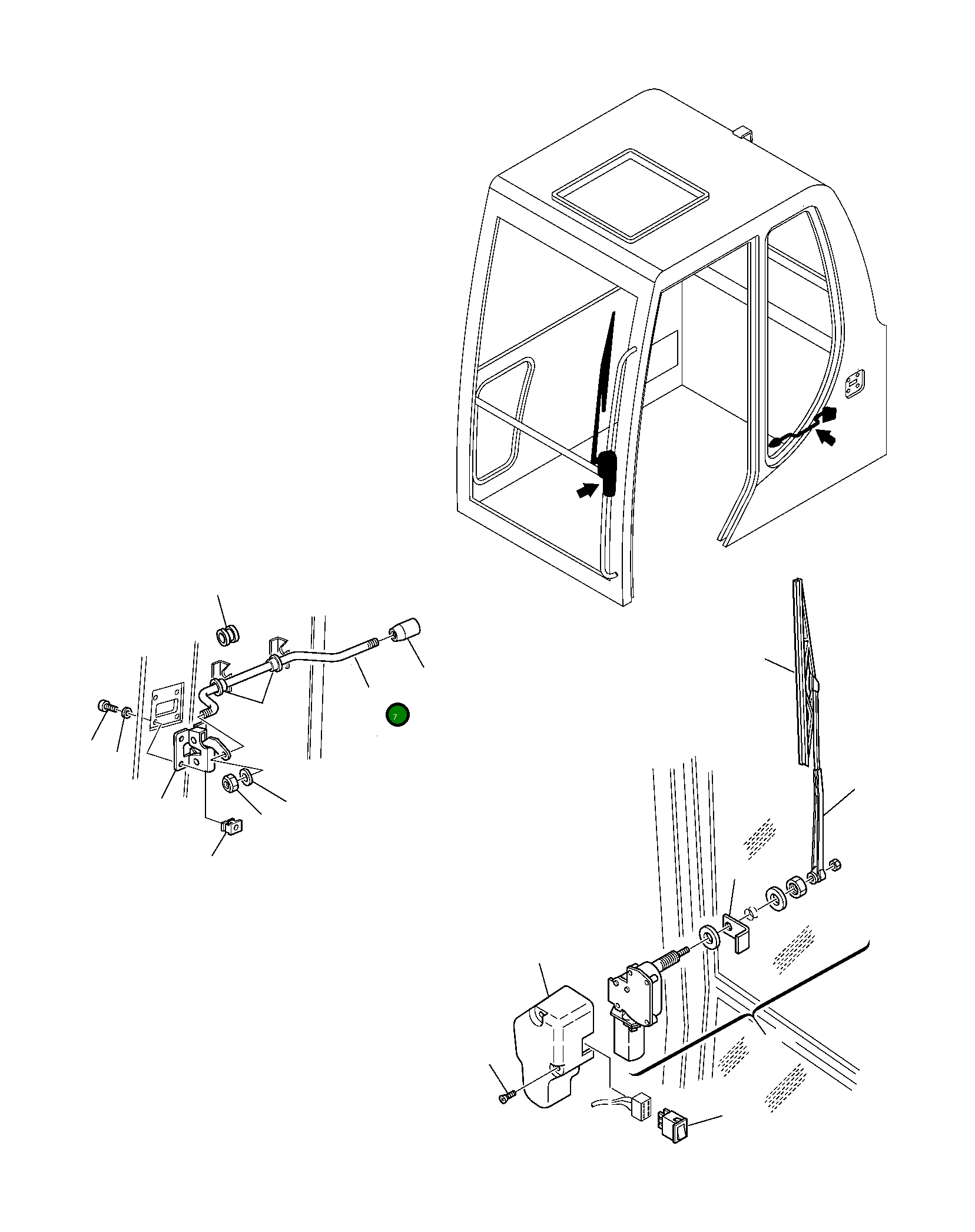 7