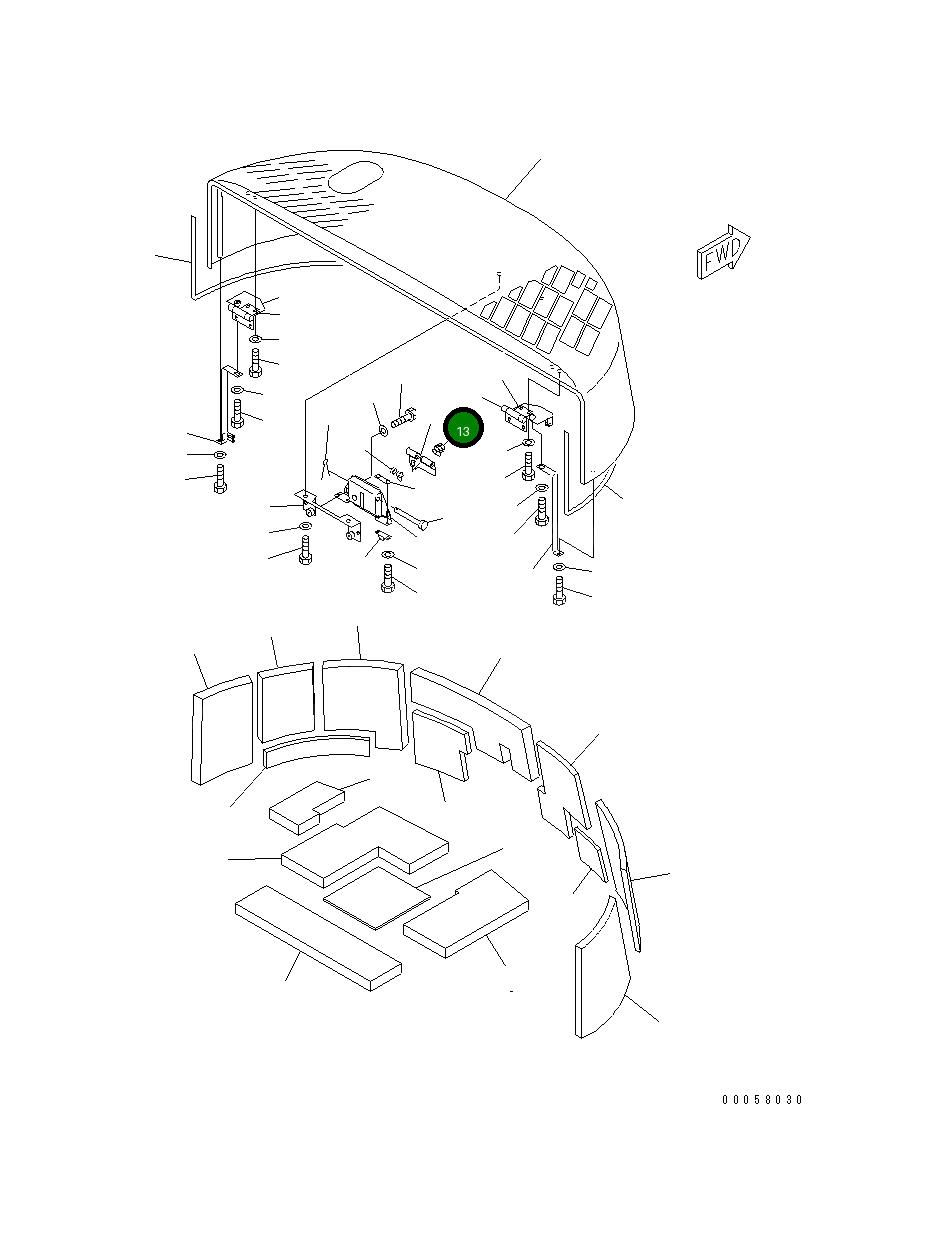 FWD

13

00058030