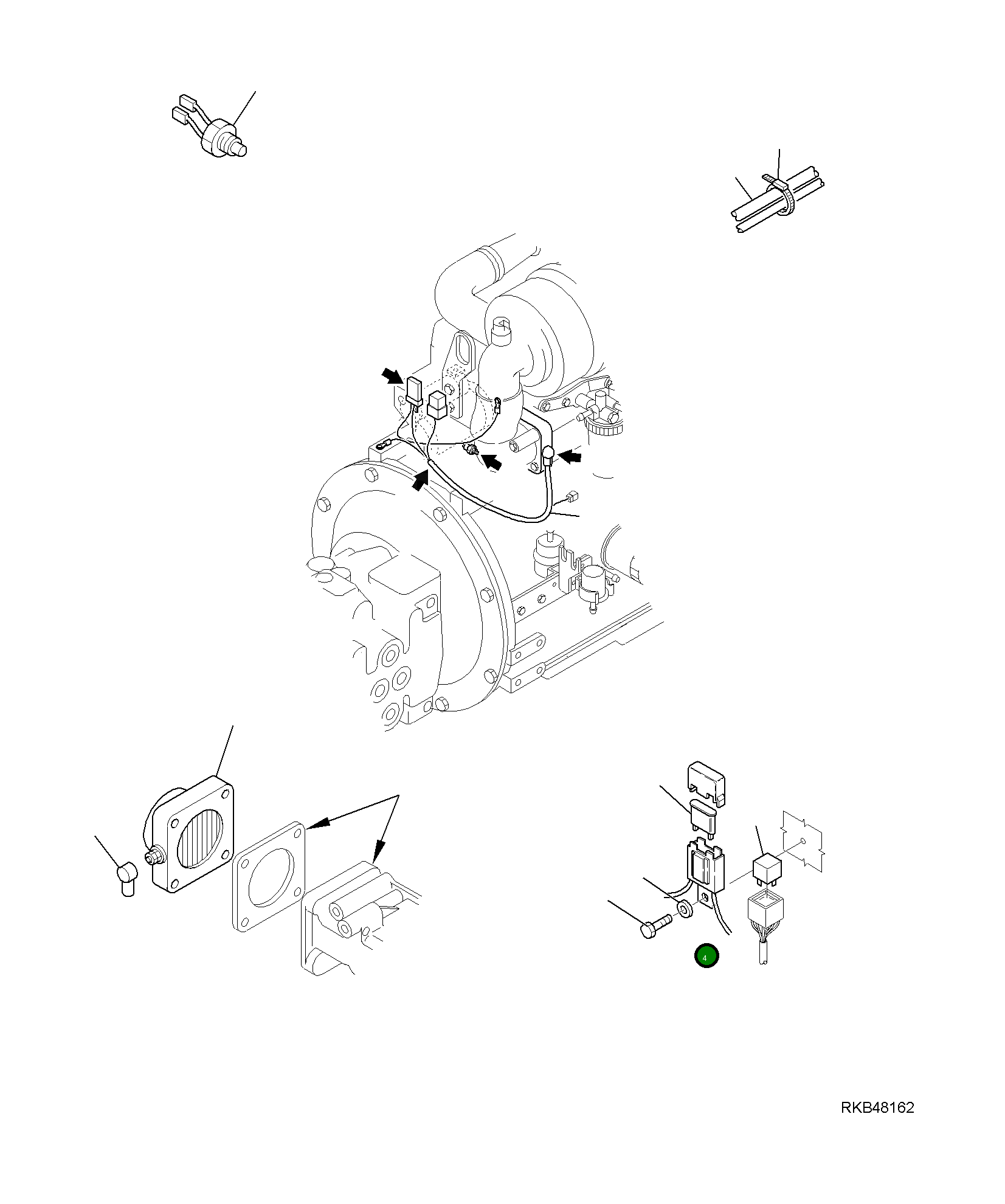 4

RKB48162