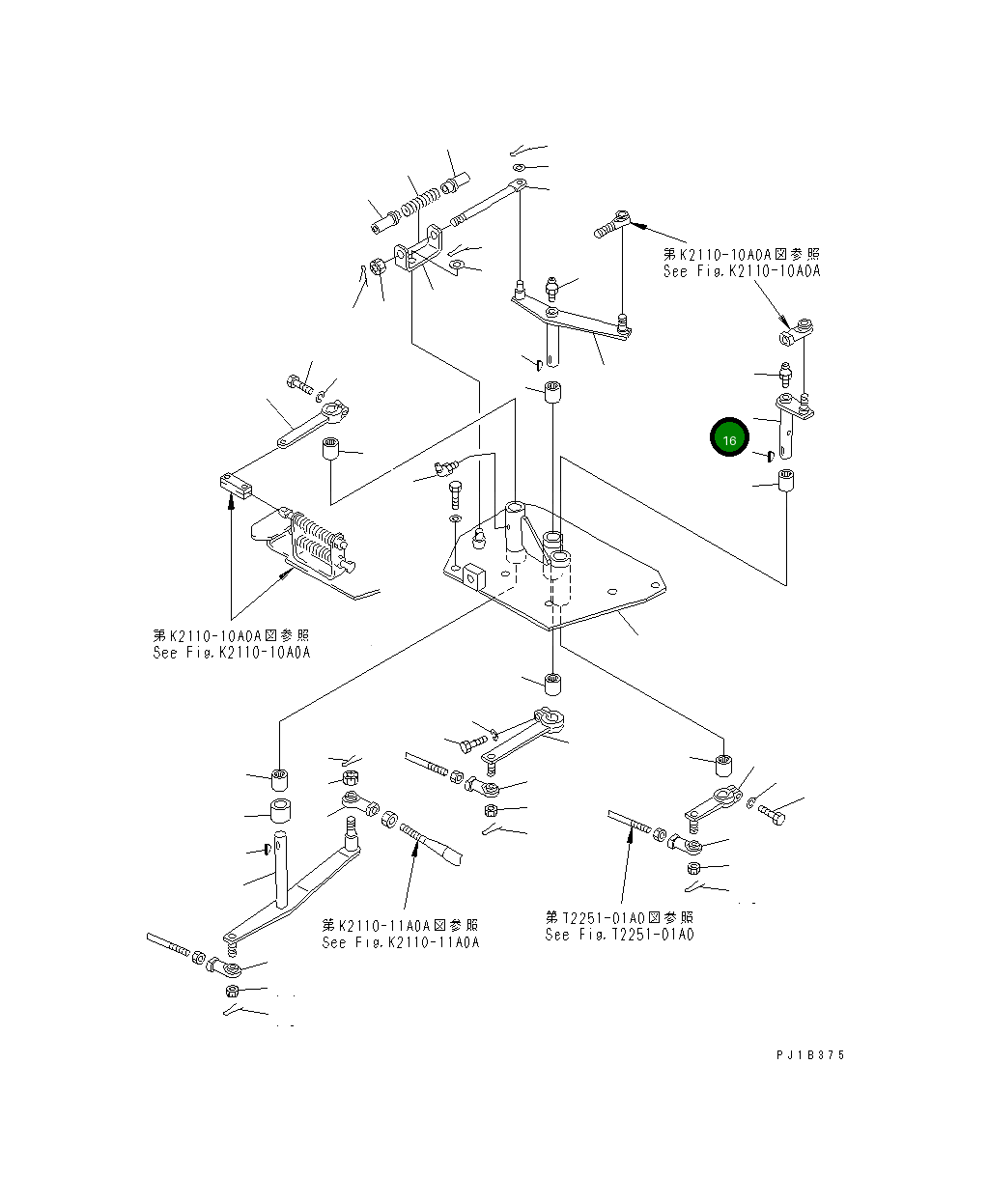 第K2110-10A0A図参照
See Fig.K2110-10A0A

16

第K2110-10A0A図参照
See Fig.K2110-10A0A

第K2110-11A0A図参照
See Fig.K2110-11A0A

第T2251-01A0図参照
See Fig.T2251-01A0

PJ1B375