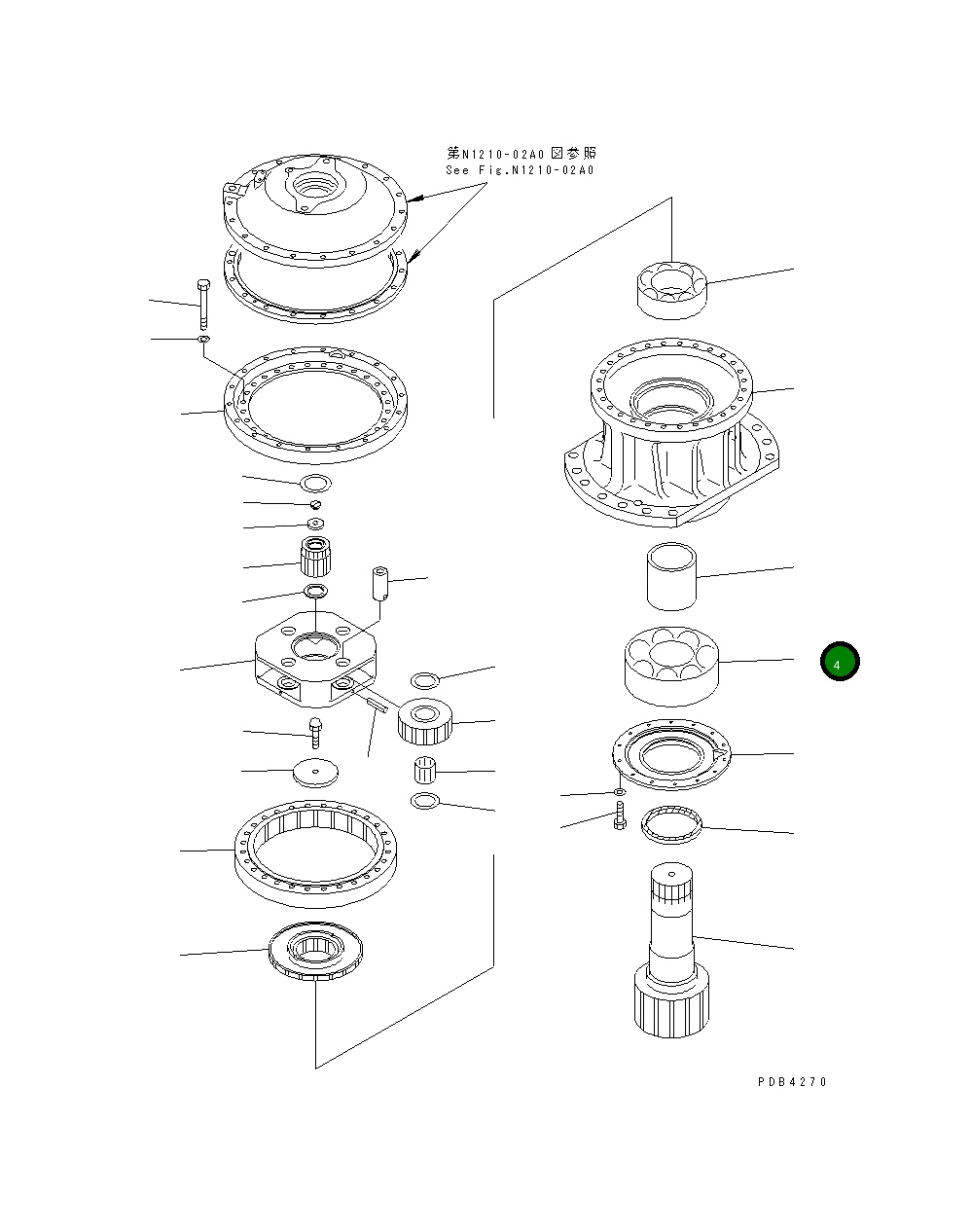 第N1210-02A0図参照
See Fig.N1210-02A0

4

PDB4270