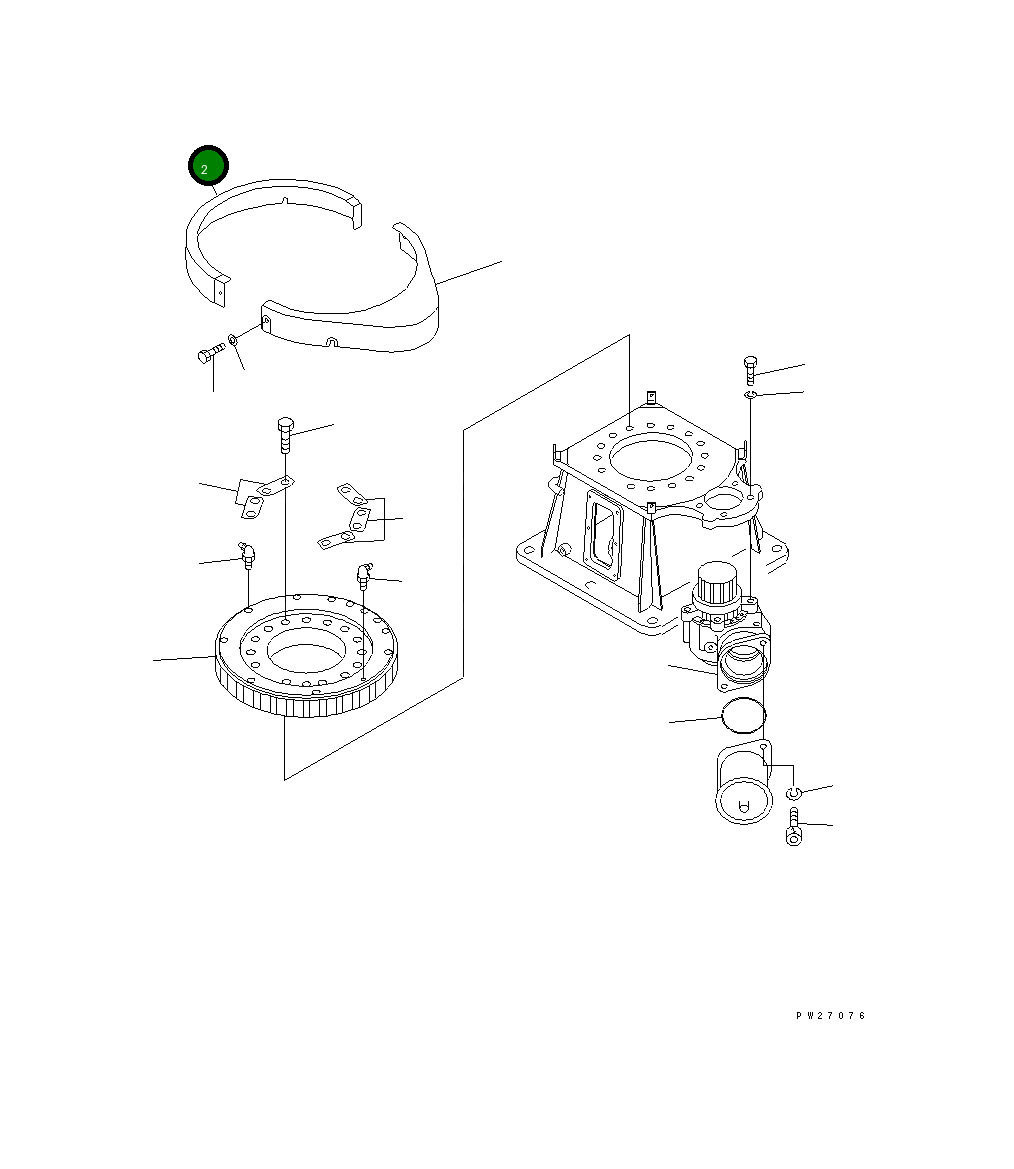 2

PW27076