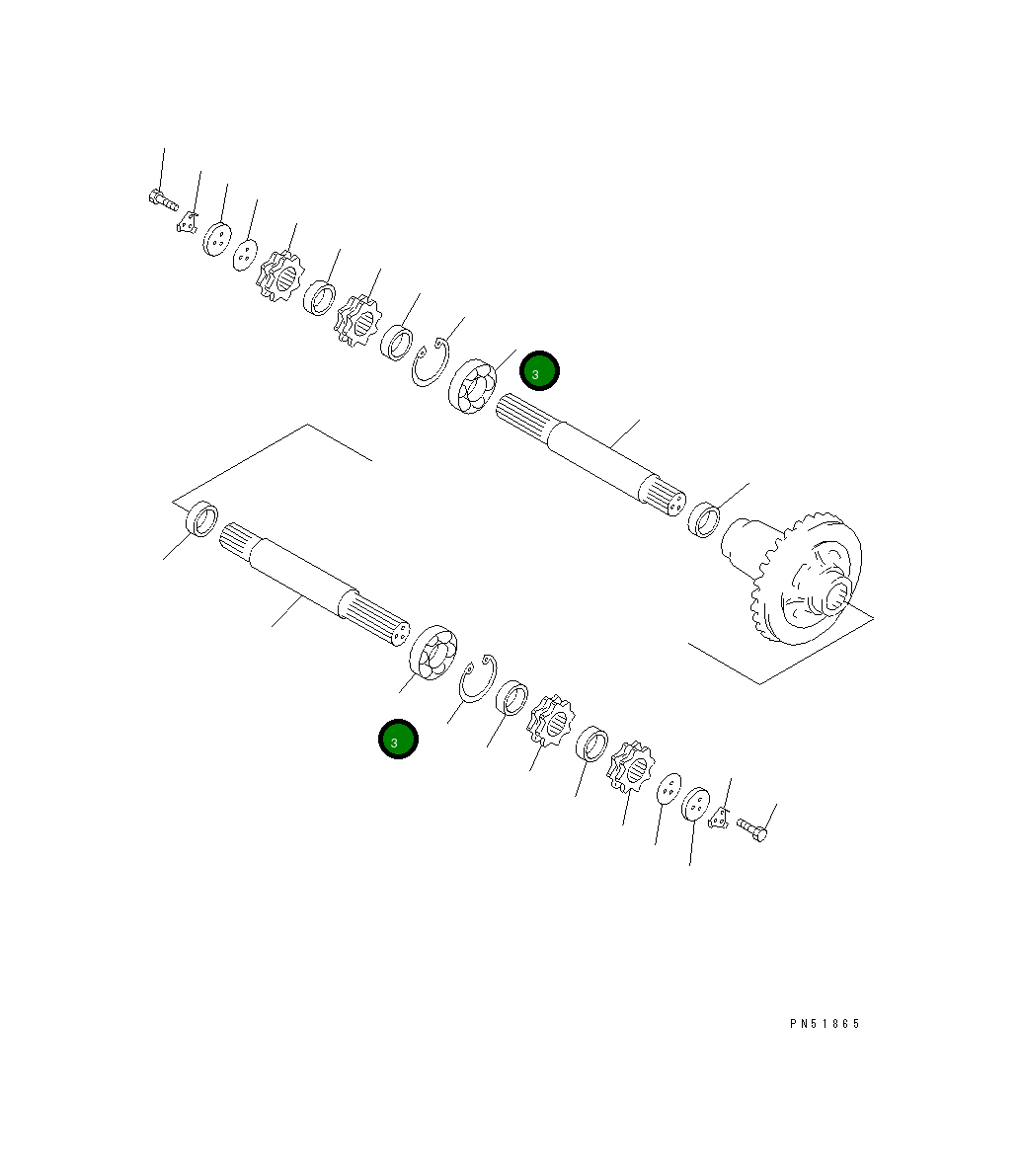 3

3

PN51865