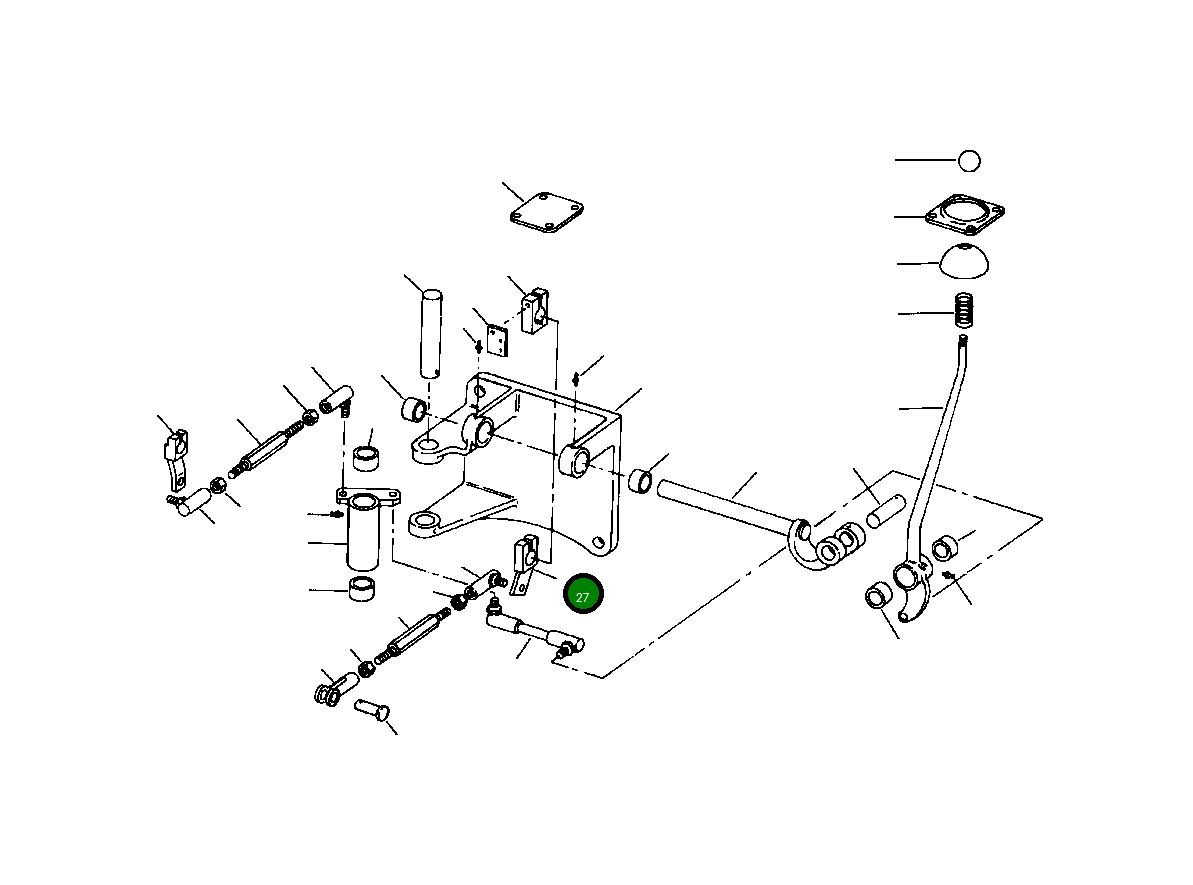 27