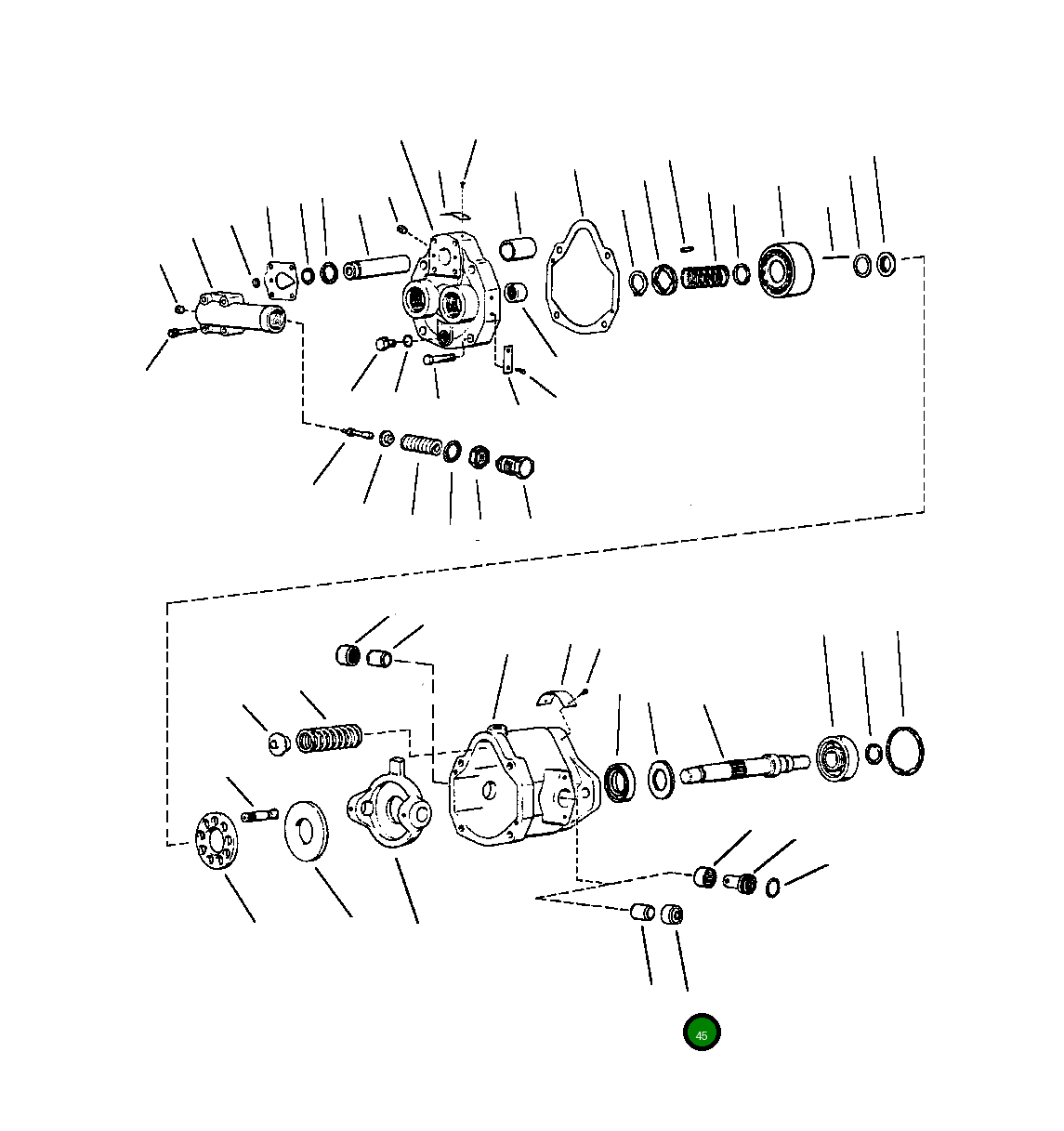 45