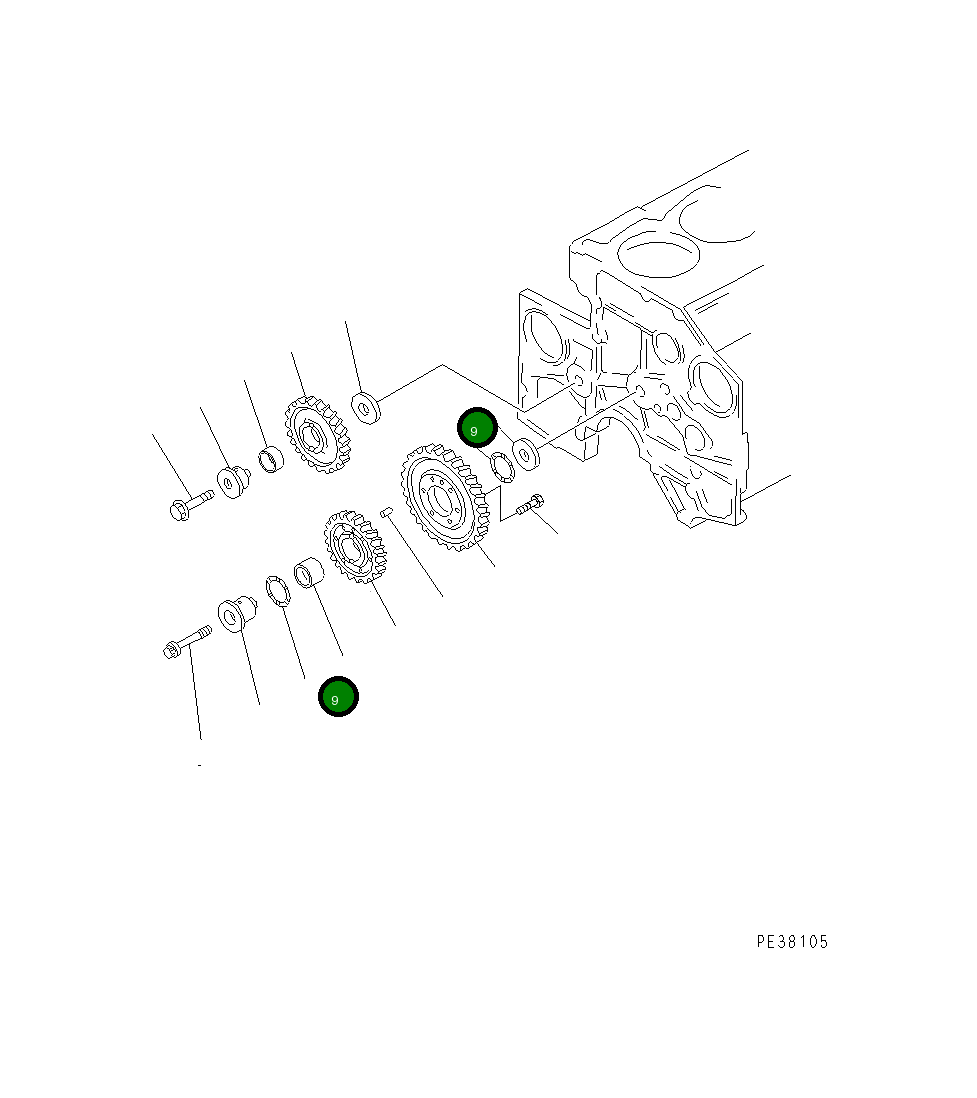 9

9

PE38105