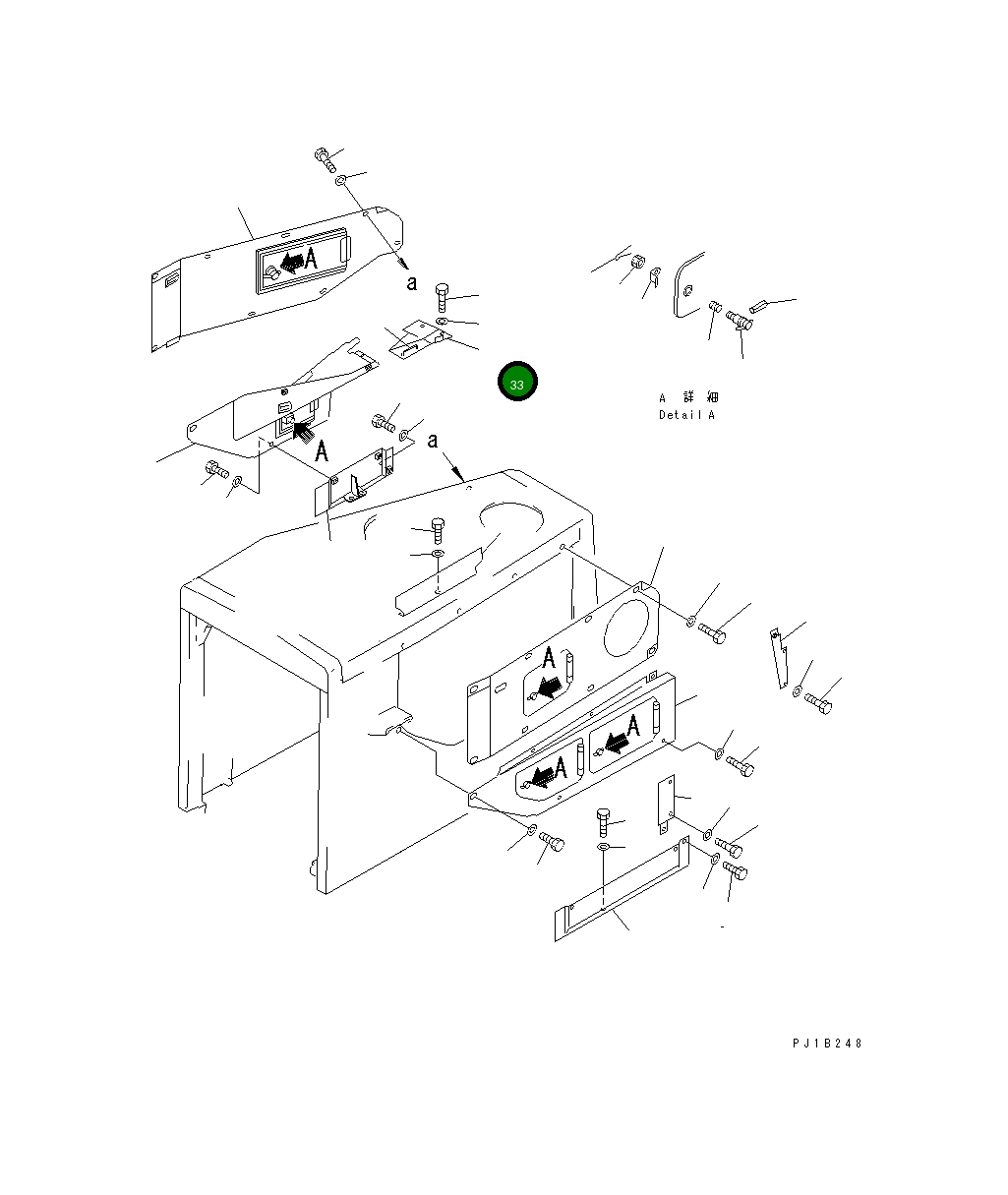 A
a
33
A 詳 細
Detail A
A
a
A
A
A
PJ1B248