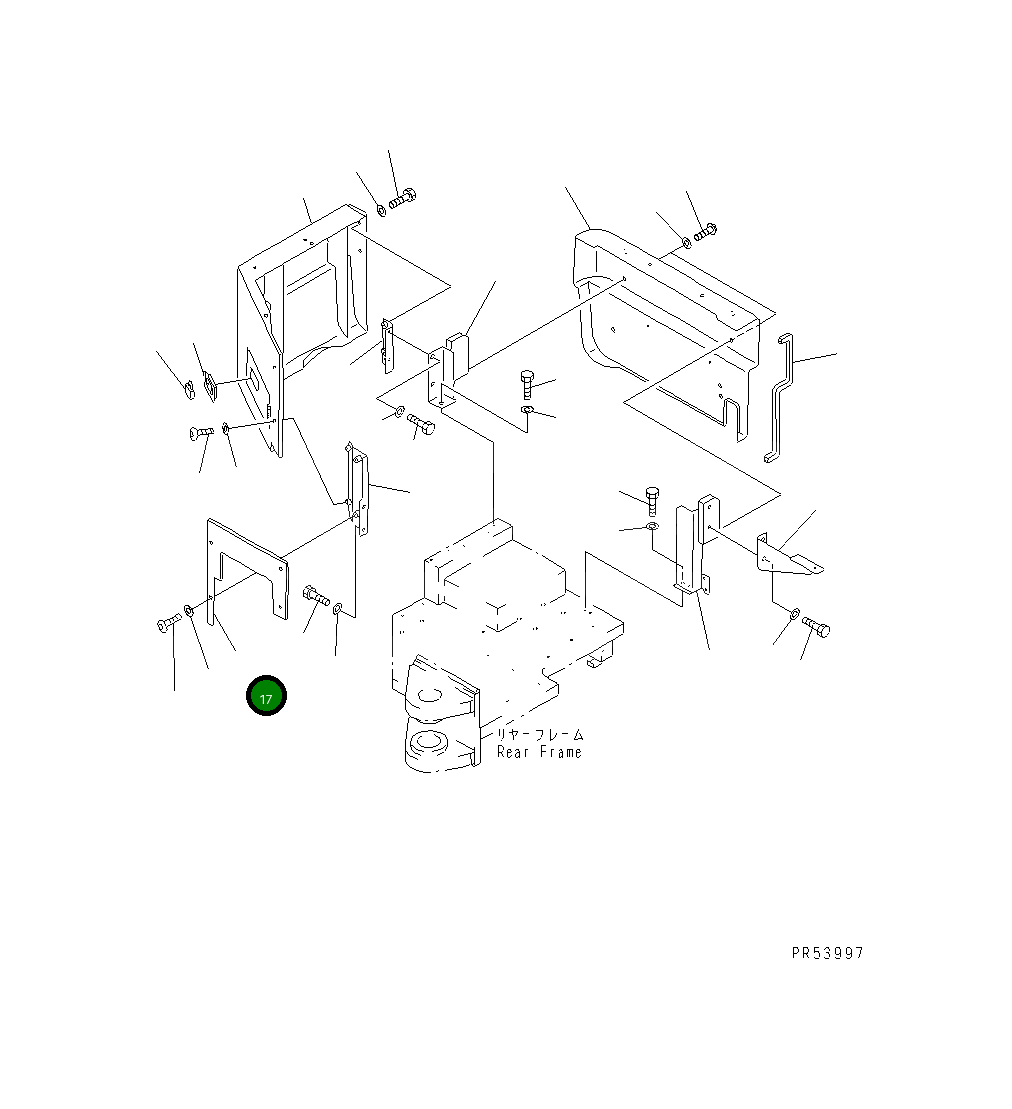 17

リヤーフレーム
Rear Frame

PR53997