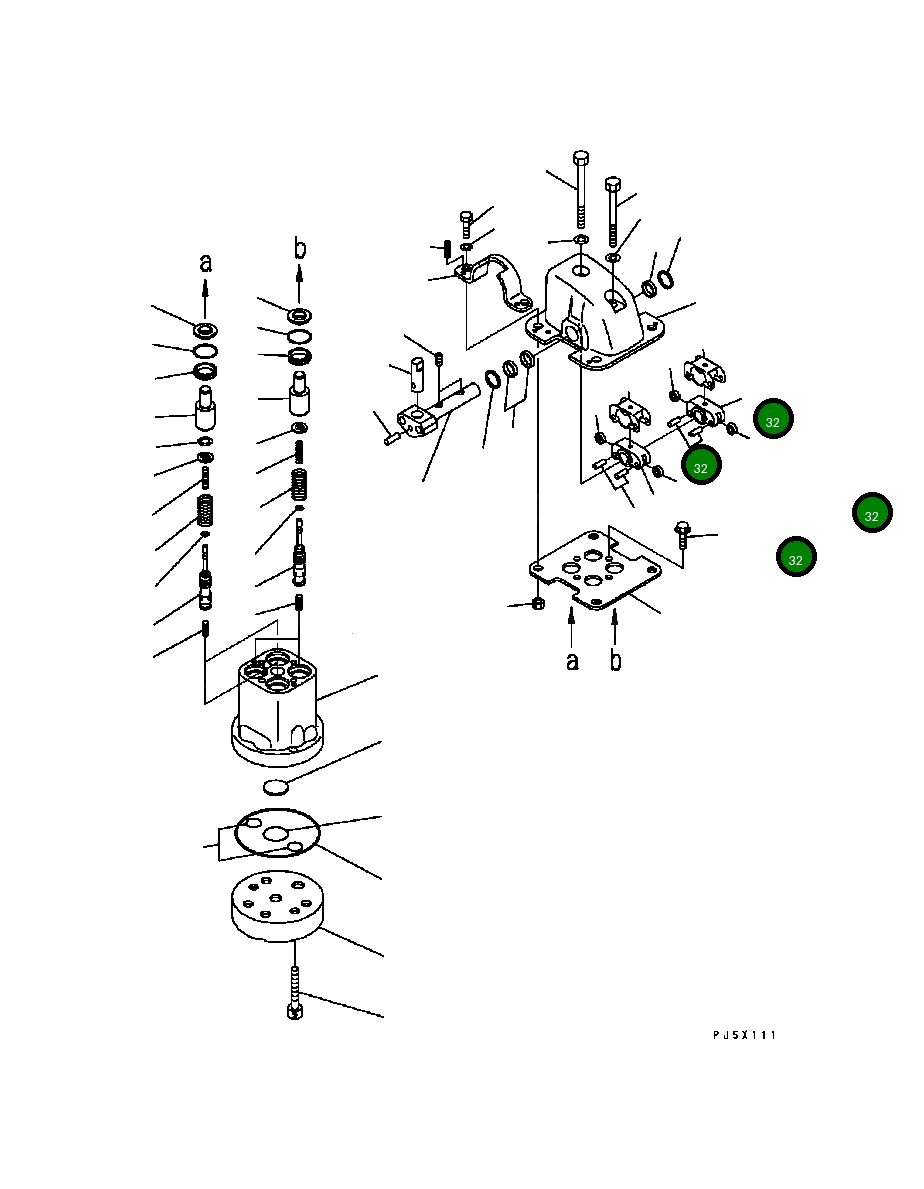 a
b
32
32
32
32
a
b
PJ5X111