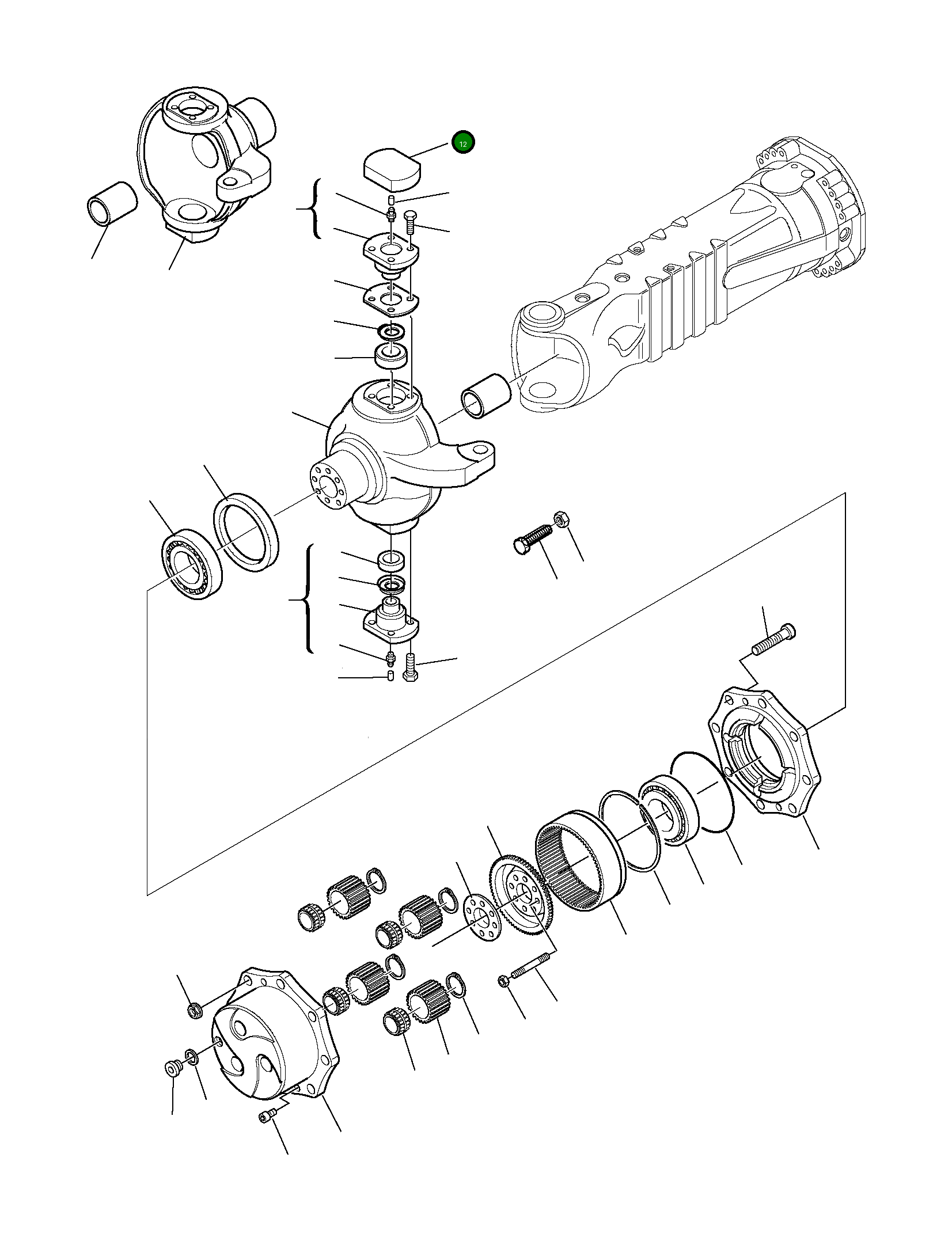 12