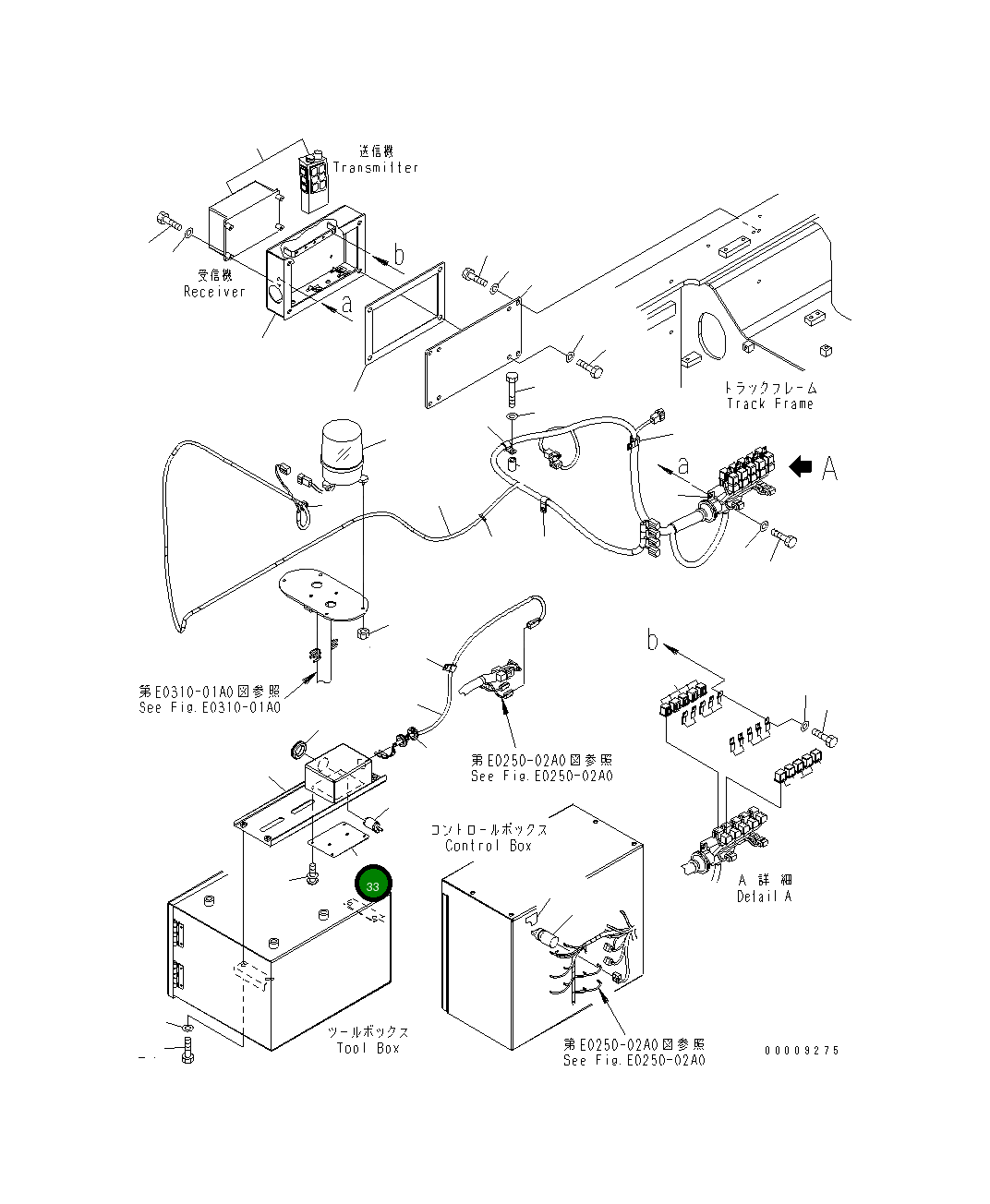 送信機
Transmitter

b

受信機
Receiver

a

トラックフレーム
Track Frame

a

A

b

第E0310-01A0図参照
See Fig.E0310-01A0

第E0250-02A0図参照
See Fig.E0250-02A0

コントロールボックス
Control Box

A 詳細
Detail A

33

ツールボックス
Tool Box

第E0250-02A0図参照
See Fig.E0250-02A0

00009275