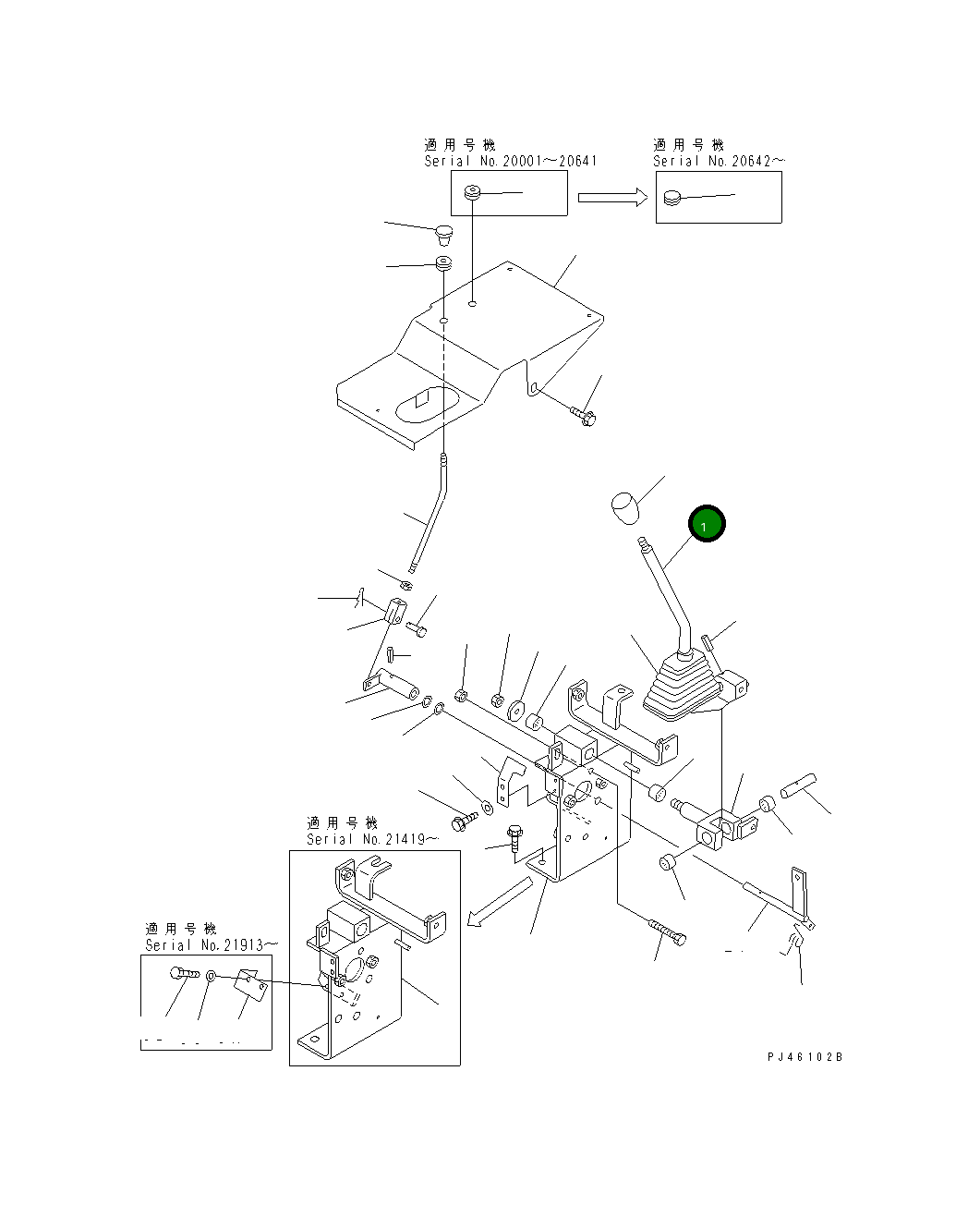 適用号機
Serial No.20001～20641

適用号機
Serial No.20642～

1

適用号機
Serial No.21419～

適用号機
Serial No.21913～

PJ46102B