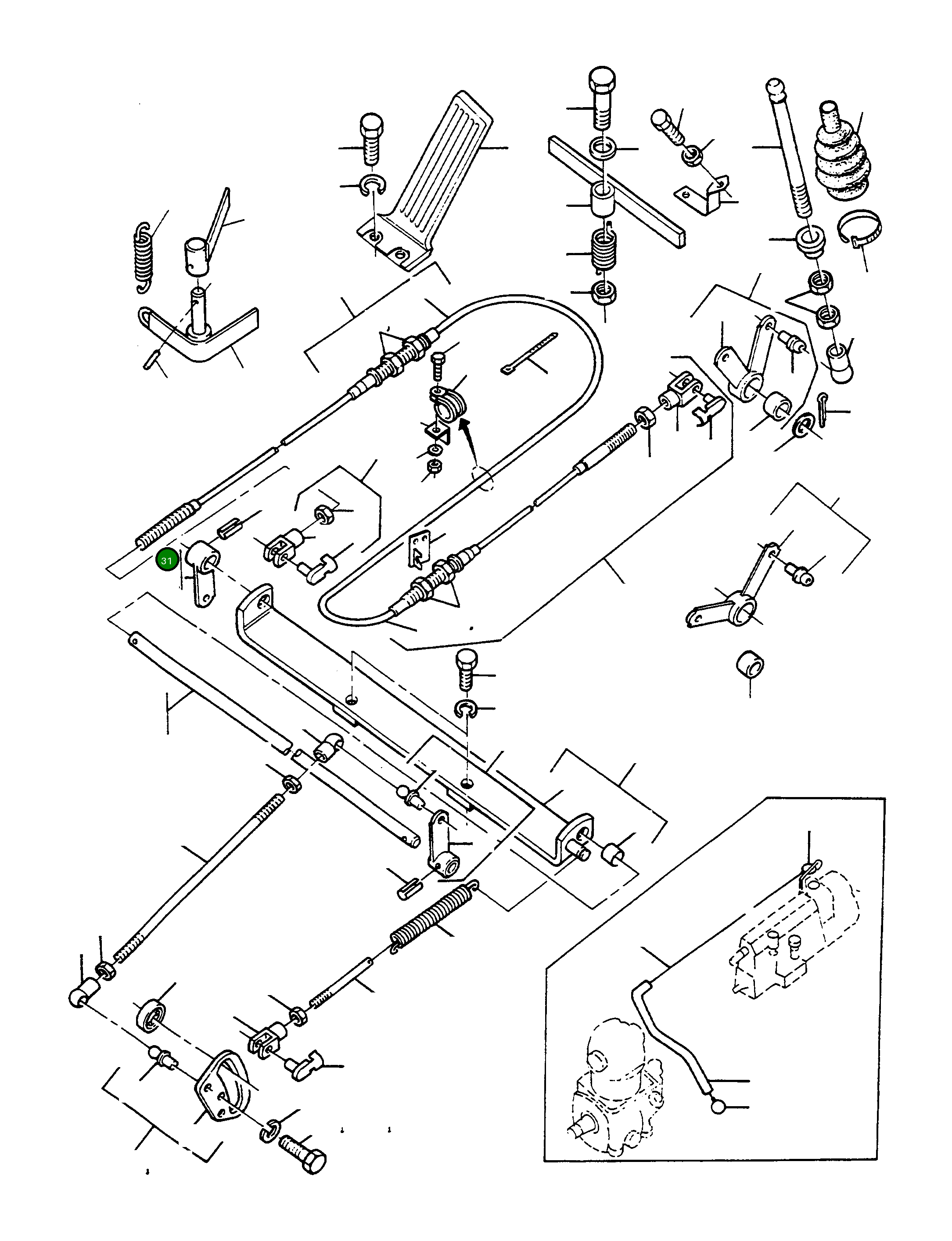 31