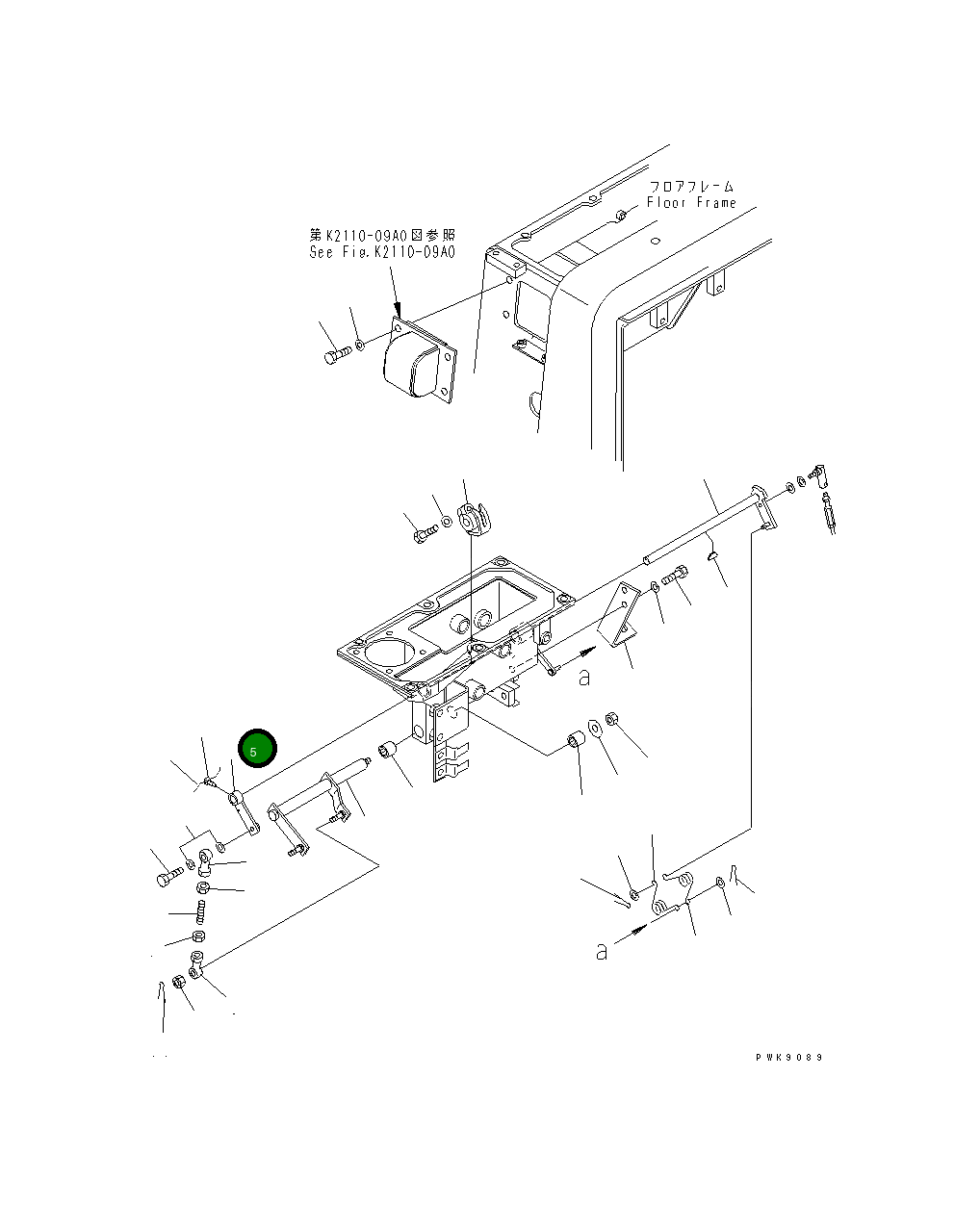 フロアフレーム
Floor Frame

第K2110-09A0図参照
See Fig.K2110-09A0

a

5

a

PWK9089