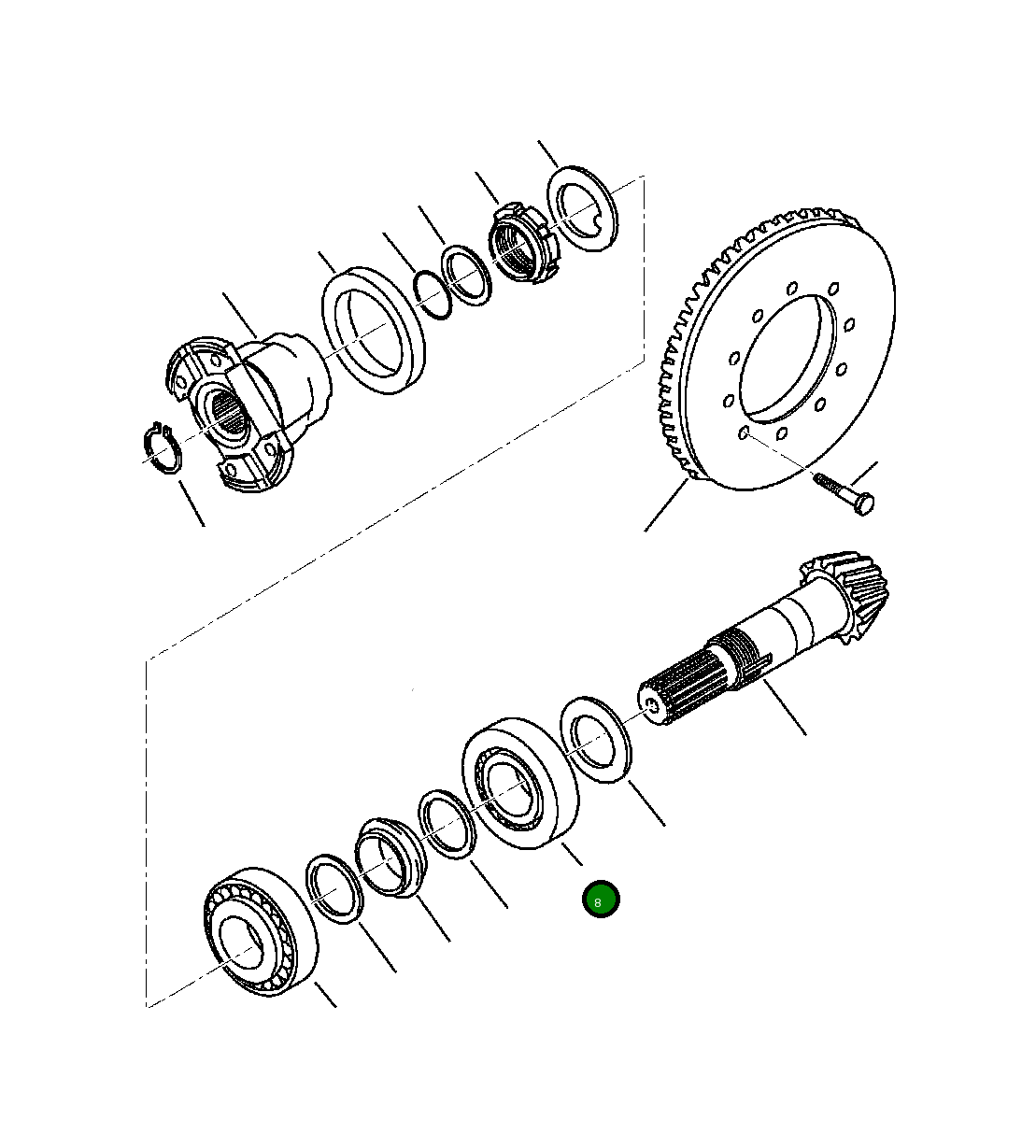 8