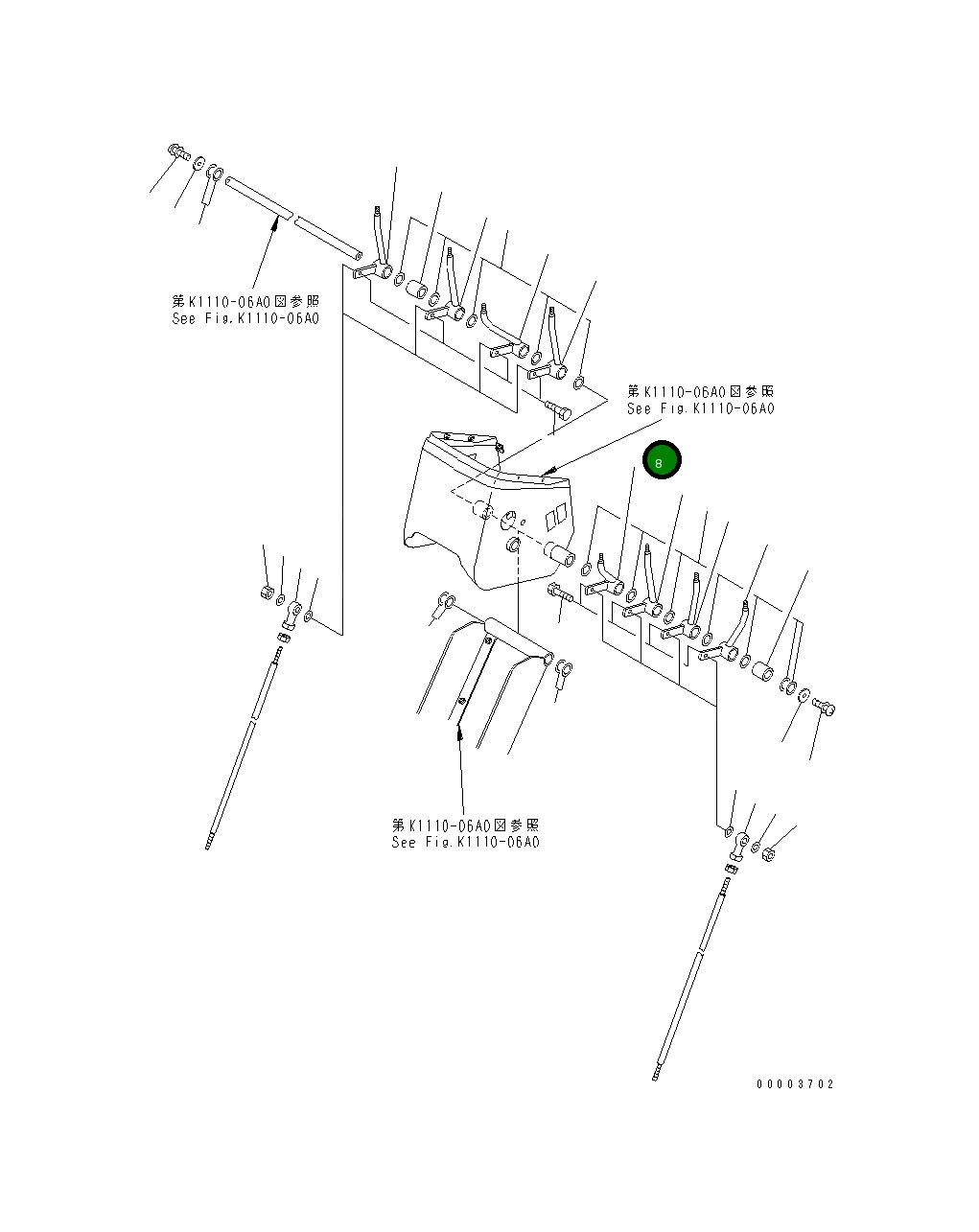 第K1110-06A0図参照
See Fig.K1110-06A0

第K1110-06A0図参照
See Fig.K1110-06A0

8

第K1110-06A0図参照
See Fig.K1110-06A0

00003702