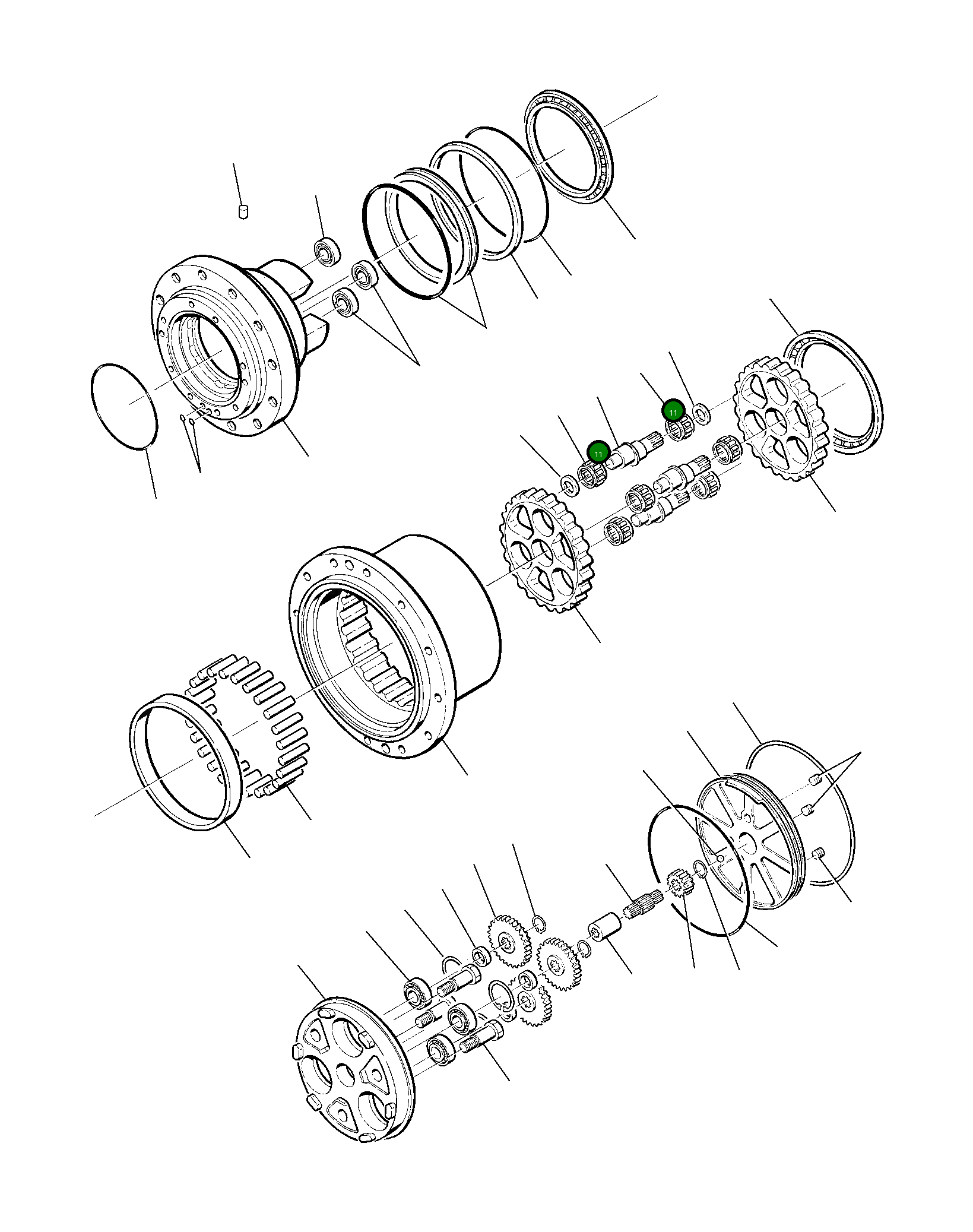 11
11