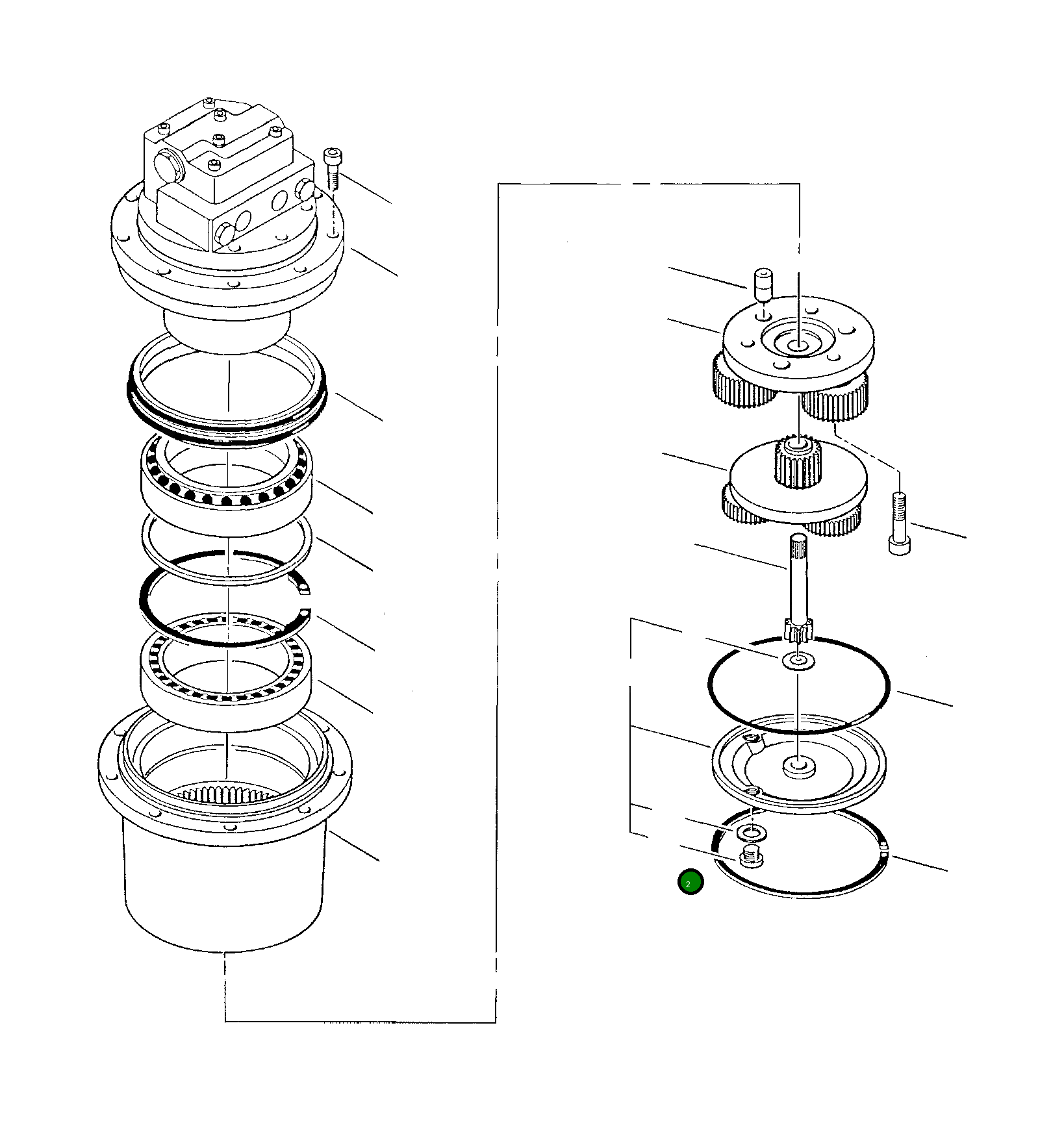 2