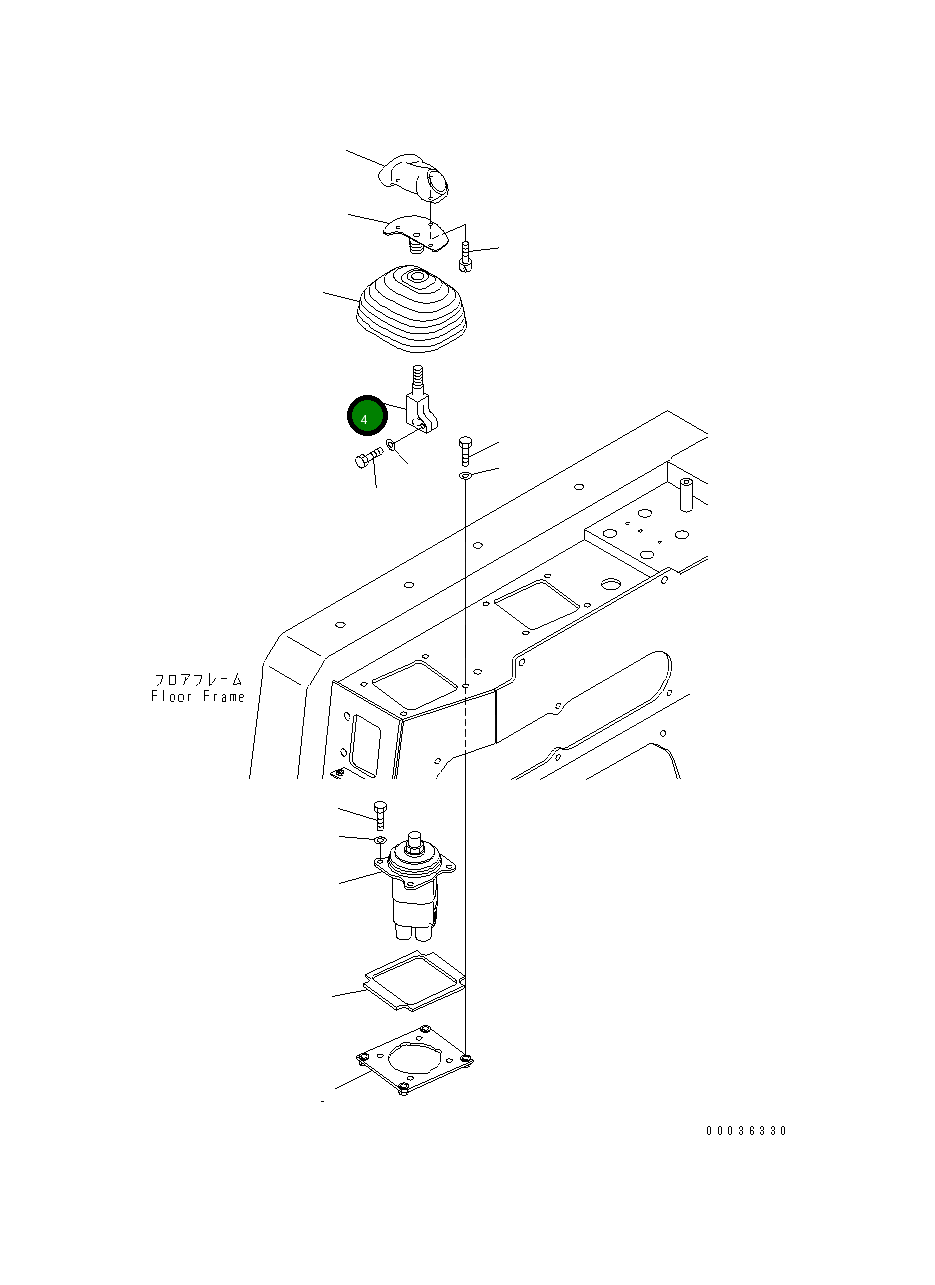 4

フロアフレーム
Floor Frame

00036330