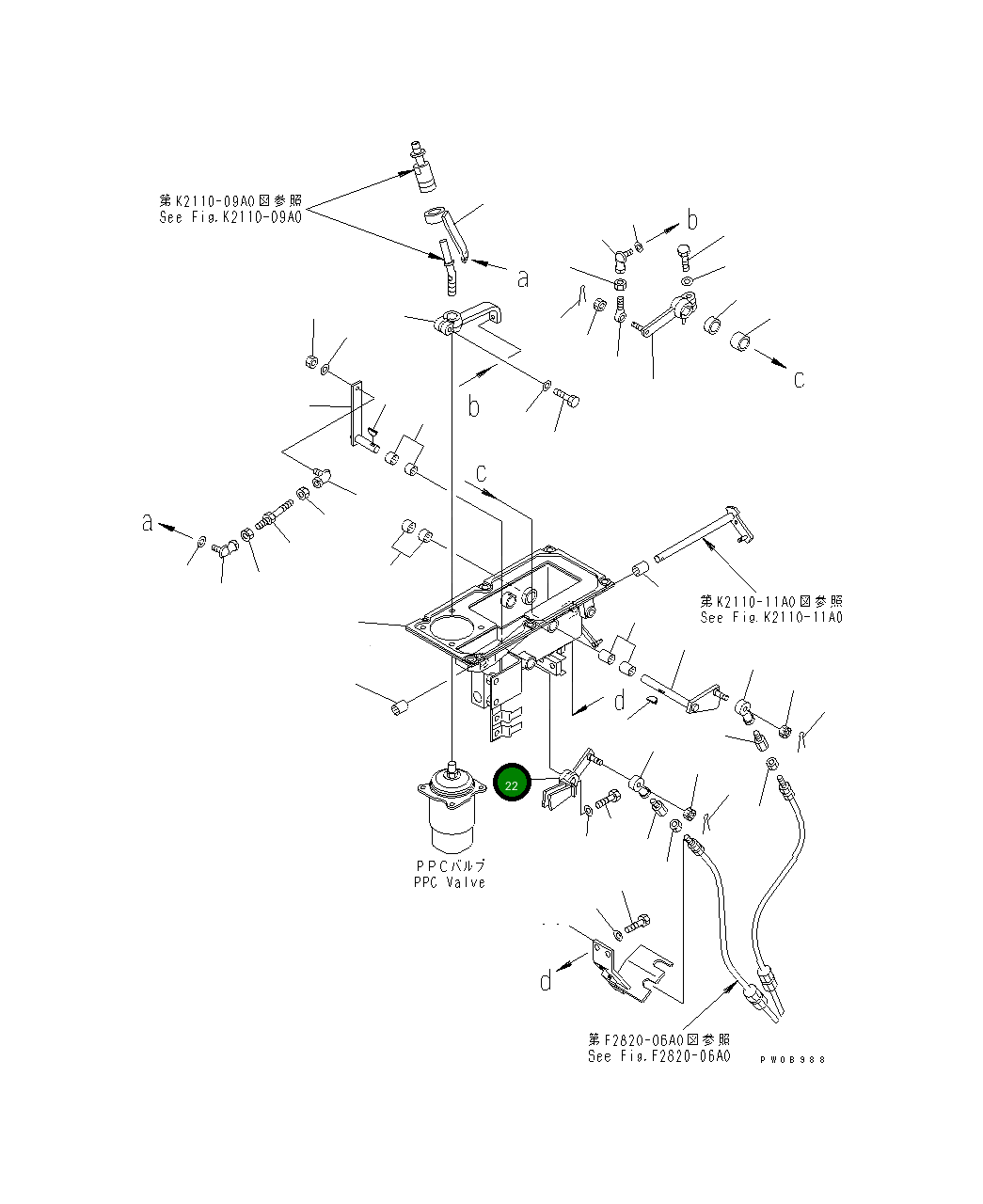 第K2110-09A0図参照
See Fig.K2110-09A0

a

b

c

b

c

a

第K2110-11A0図参照
See Fig.K2110-11A0

d

22

PPCバルブ
PPC Valve

d

第F2820-06A0図参照
See Fig.F2820-06A0

PW0B988