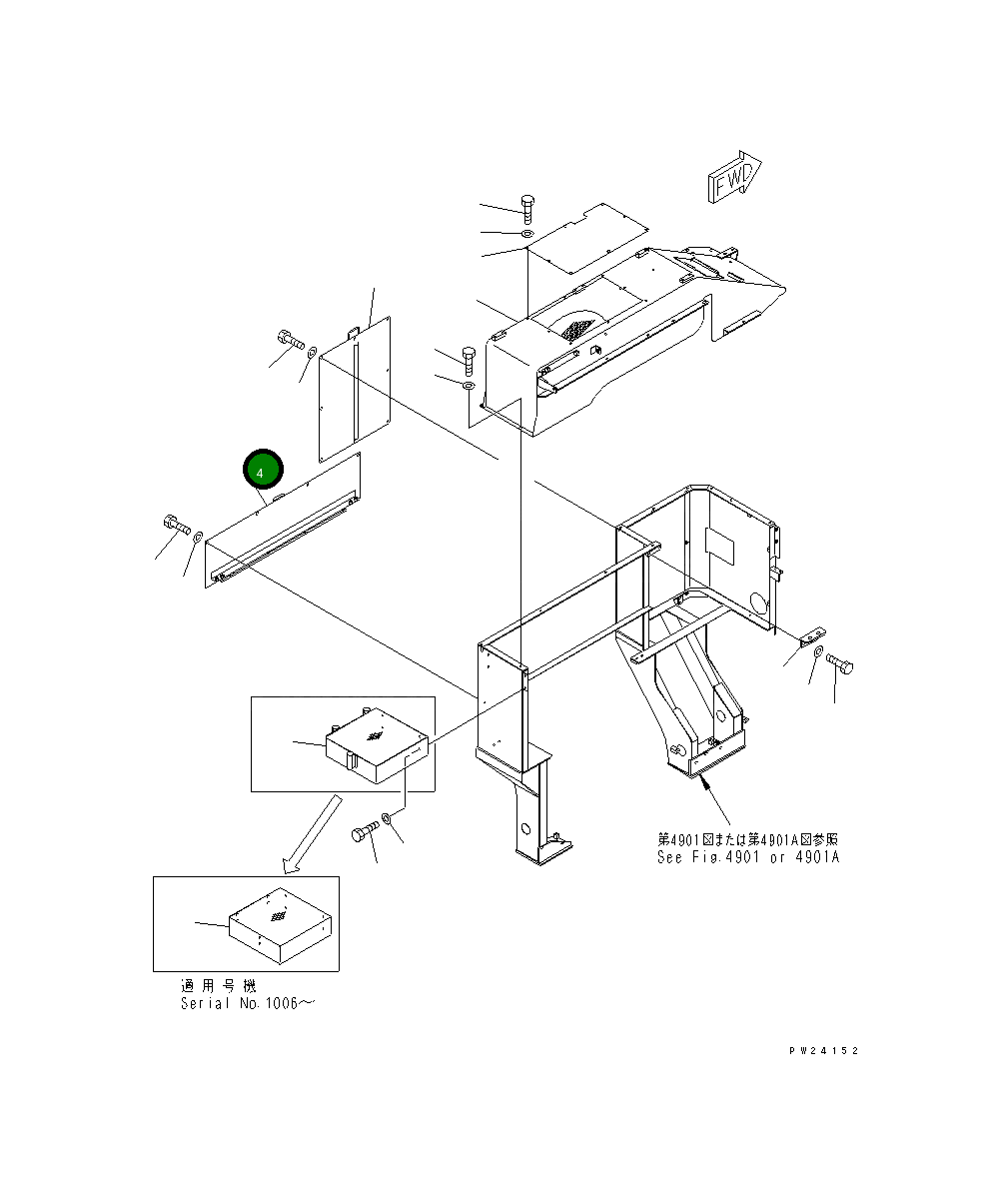 FWD

4

第4901図または第4901A図参照
See Fig.4901 or 4901A

適用号機
Serial No.1006～

PW24152