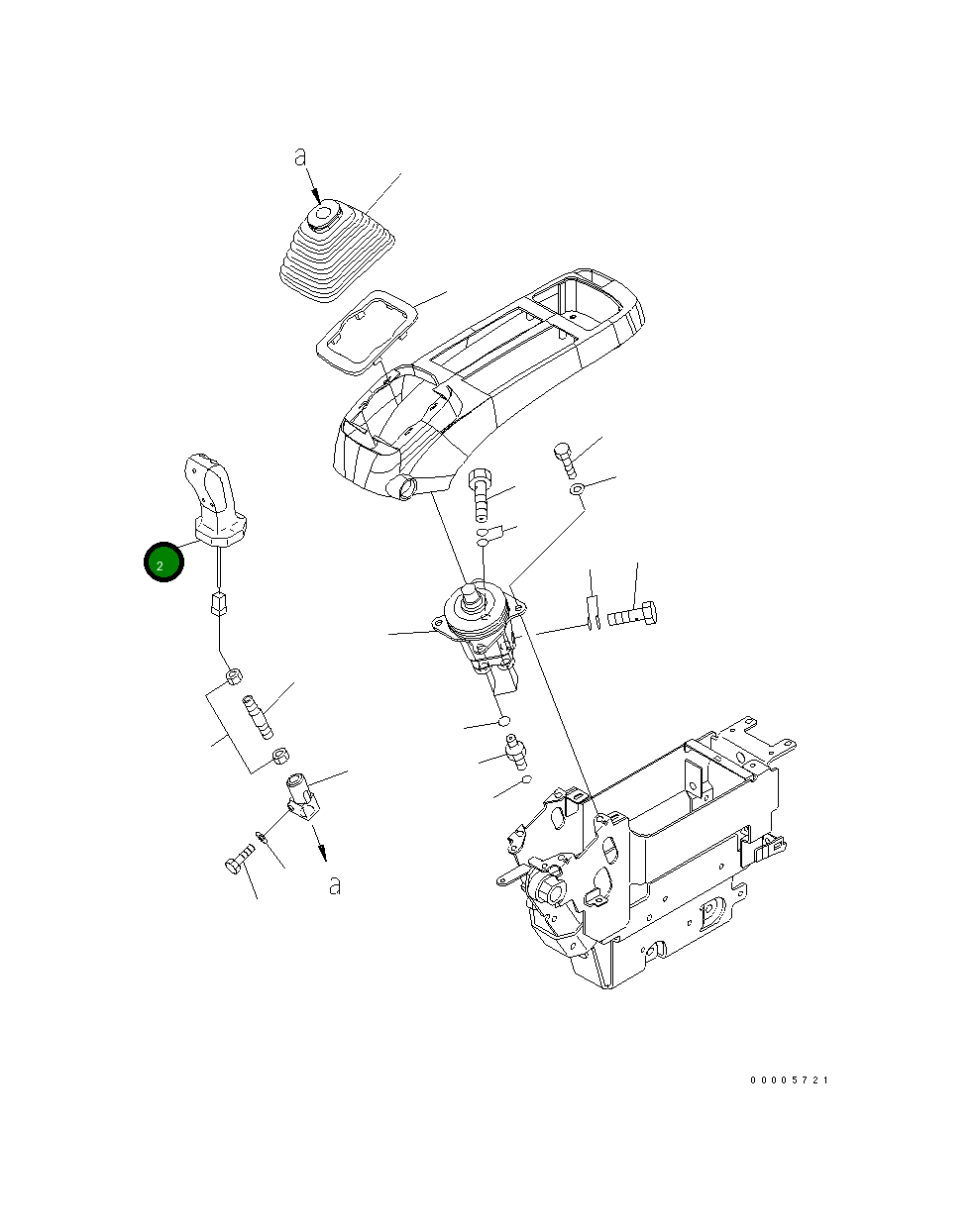 a

2

a

00005721