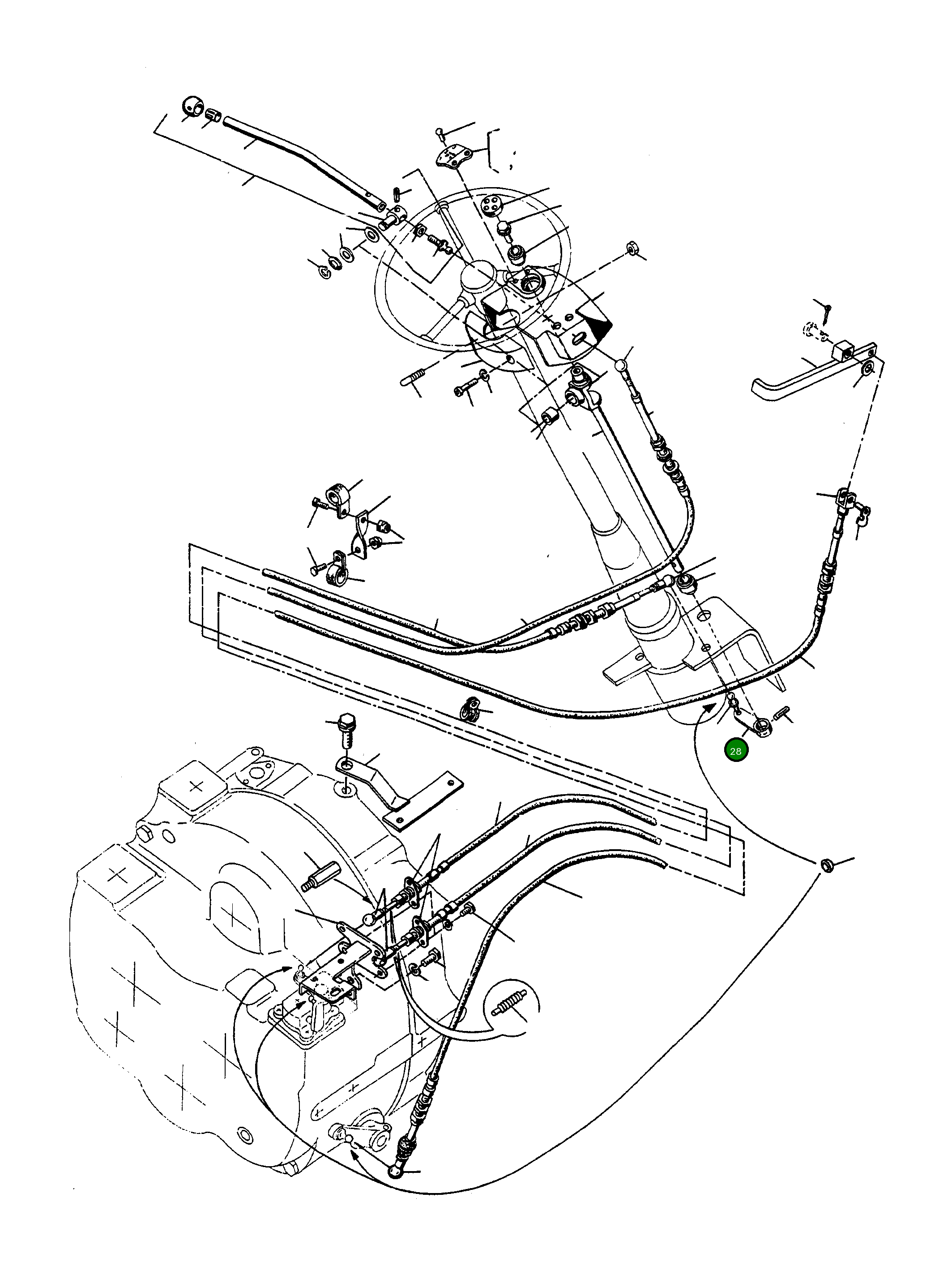 28