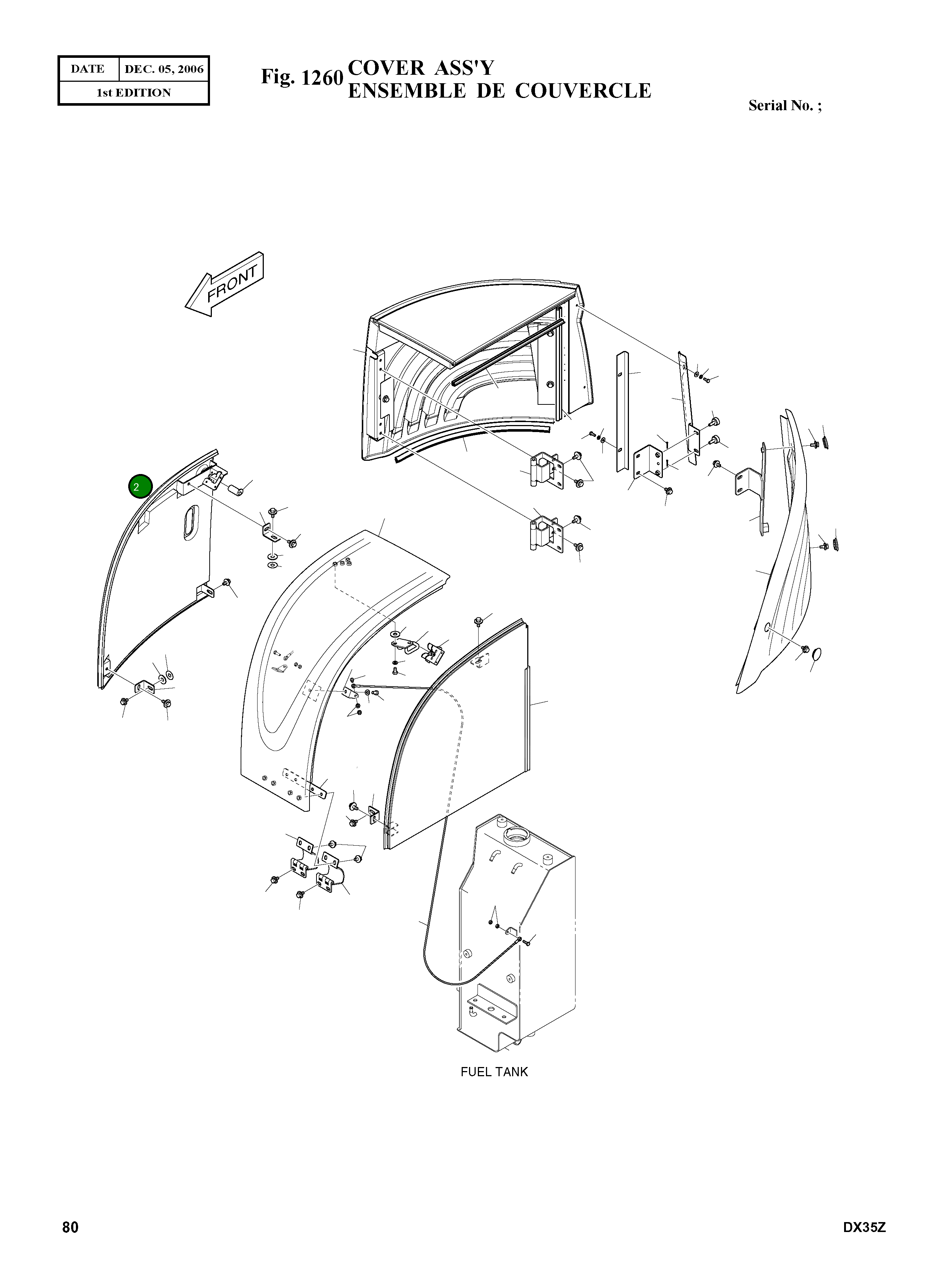 | DATE | DEC. 05, 2006 |
|---|---|
| 1st EDITION | |

Fig. 1260 COVER ASS'Y
ENSEMBLE DE COUVERCLE

Serial No. ;

FRONT

2

FUEL TANK

80

DX35Z