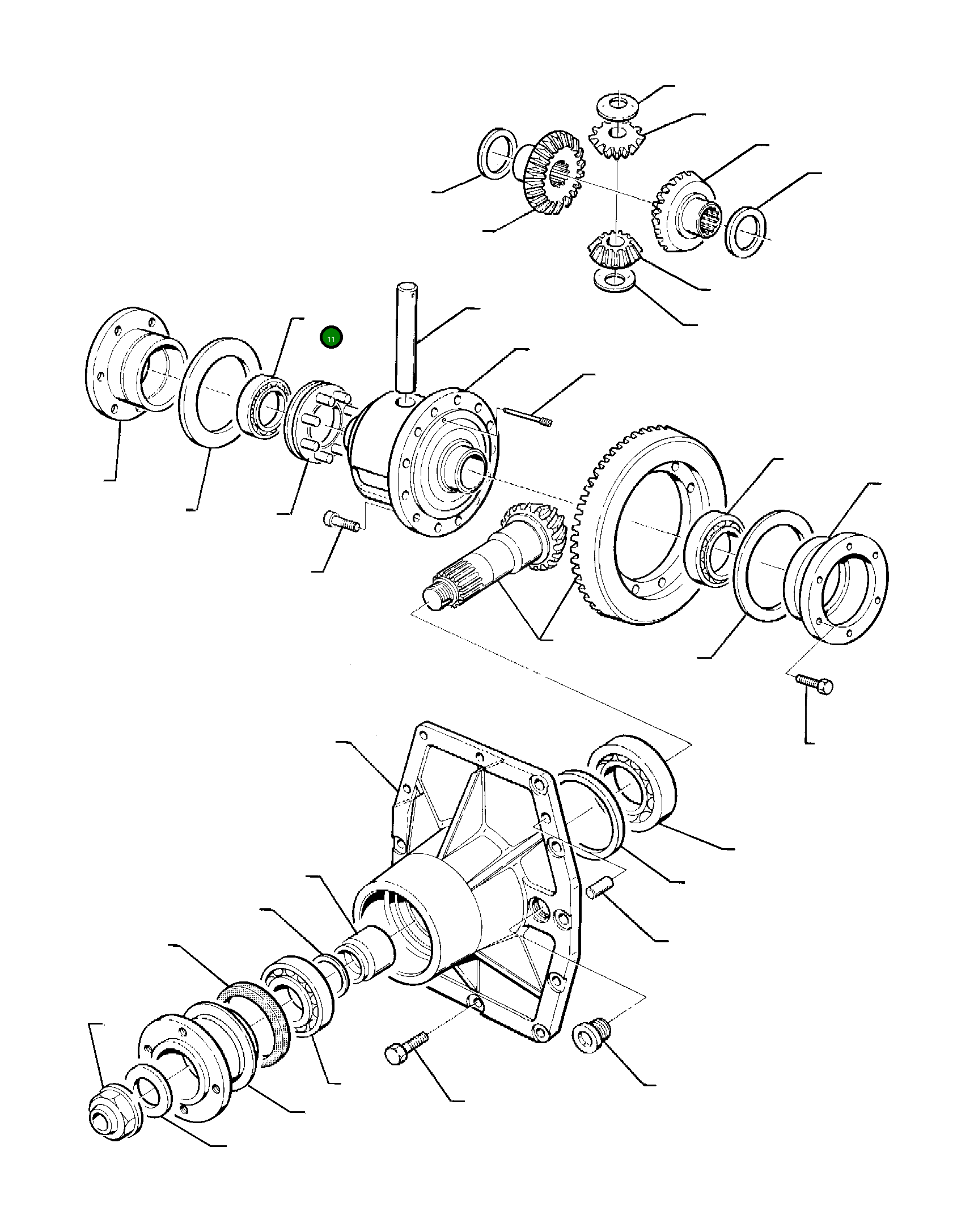 11