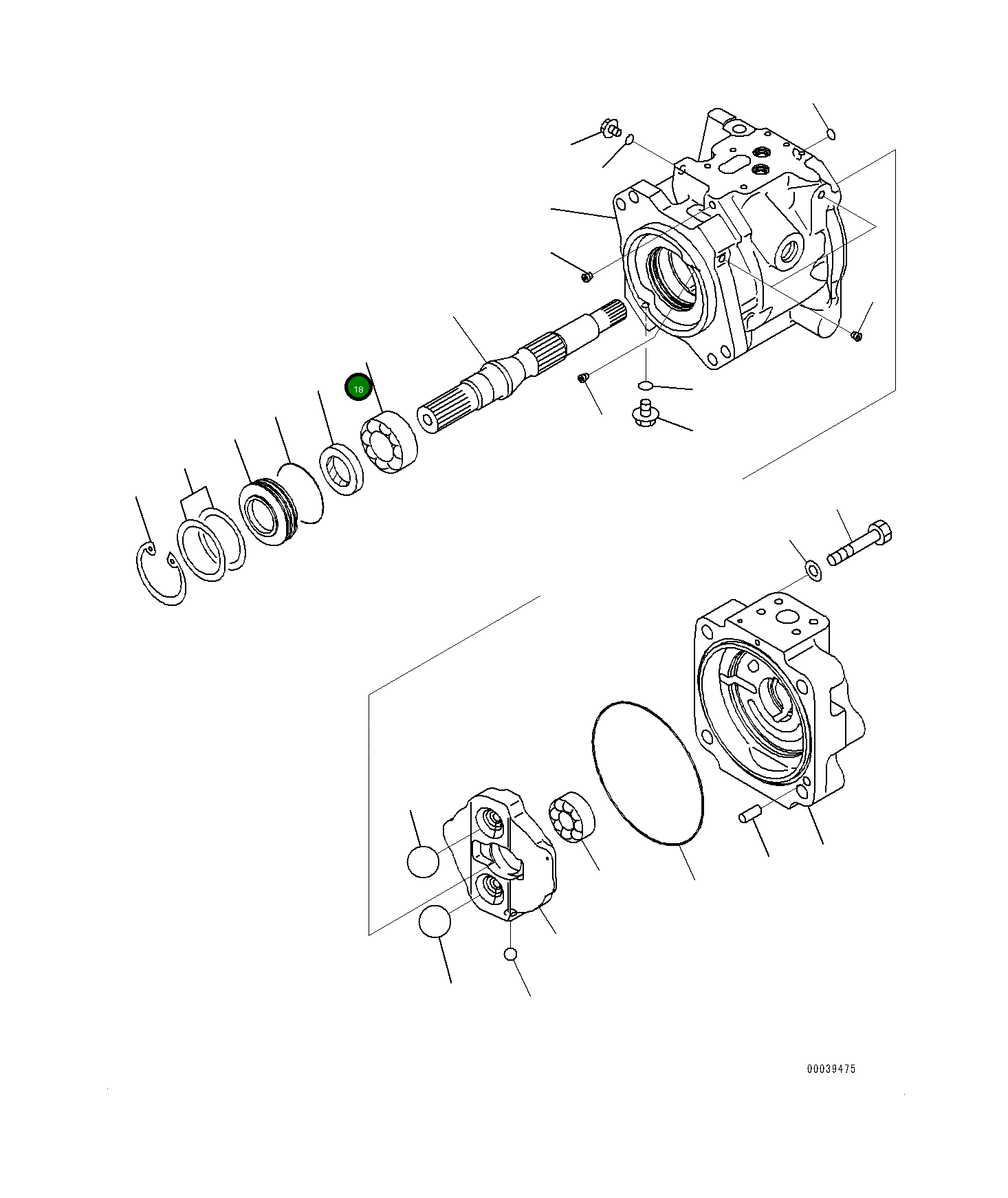 18

00039475