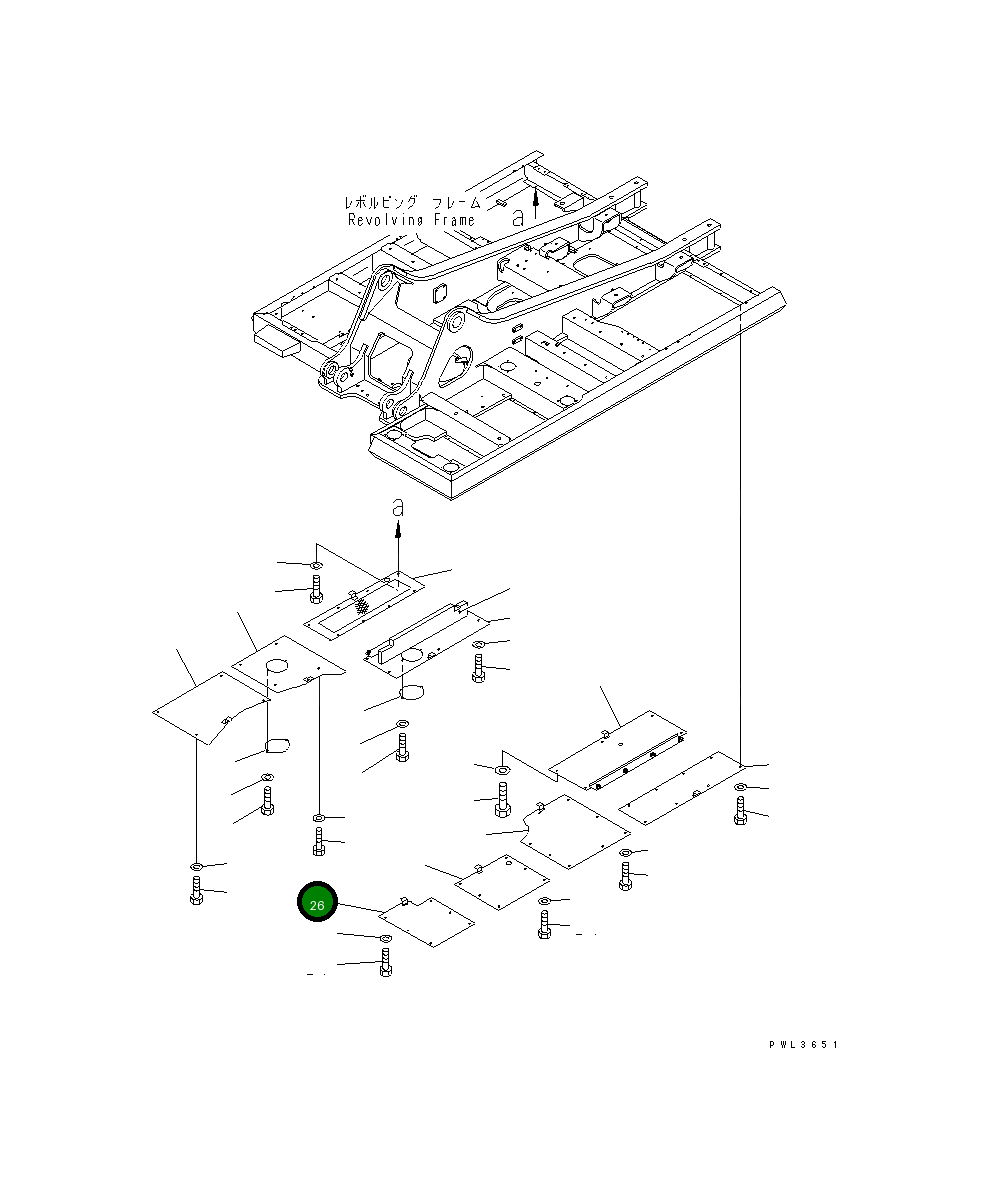 レボルビング フレーム
Revolving Frame

a

a

26

PWL3651