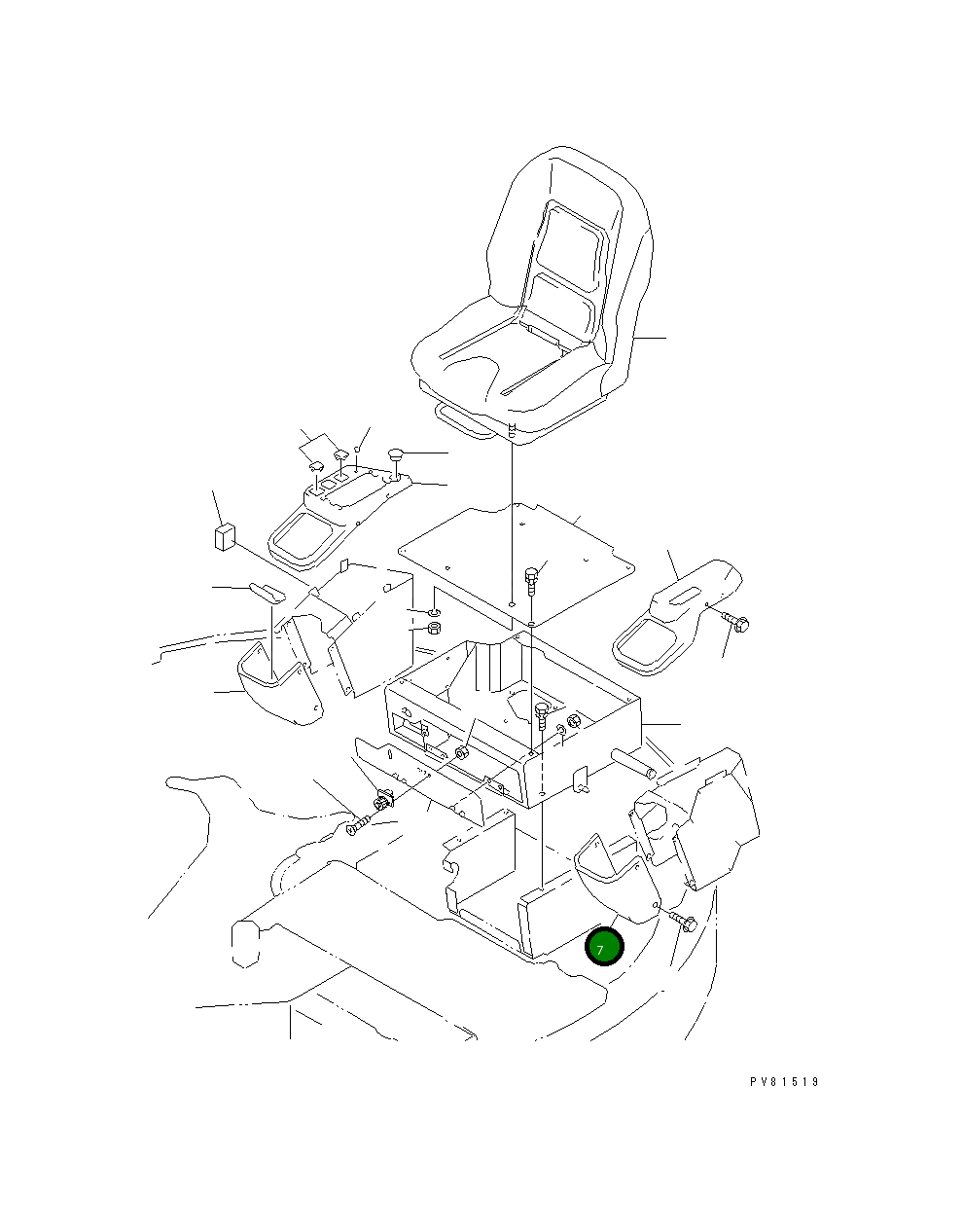 7

PV81519