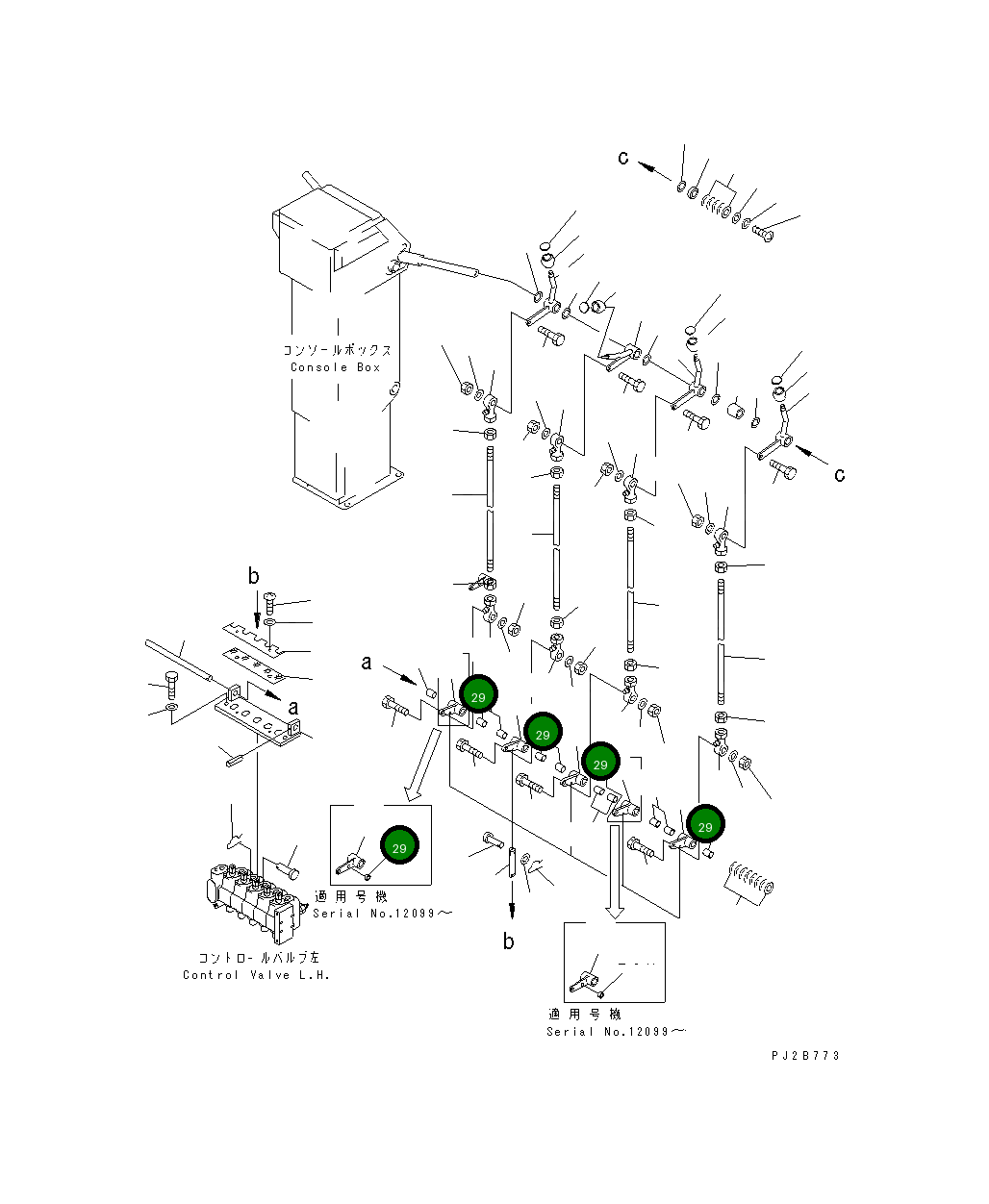 c

コンソールボックス
Console Box

c

b

a

a

29

29

29

29

29

適用号機
Serial No.12099～

b

コントロールバルブ左
Control Valve L.H.

適用号機
Serial No.12099～

PJ2B773