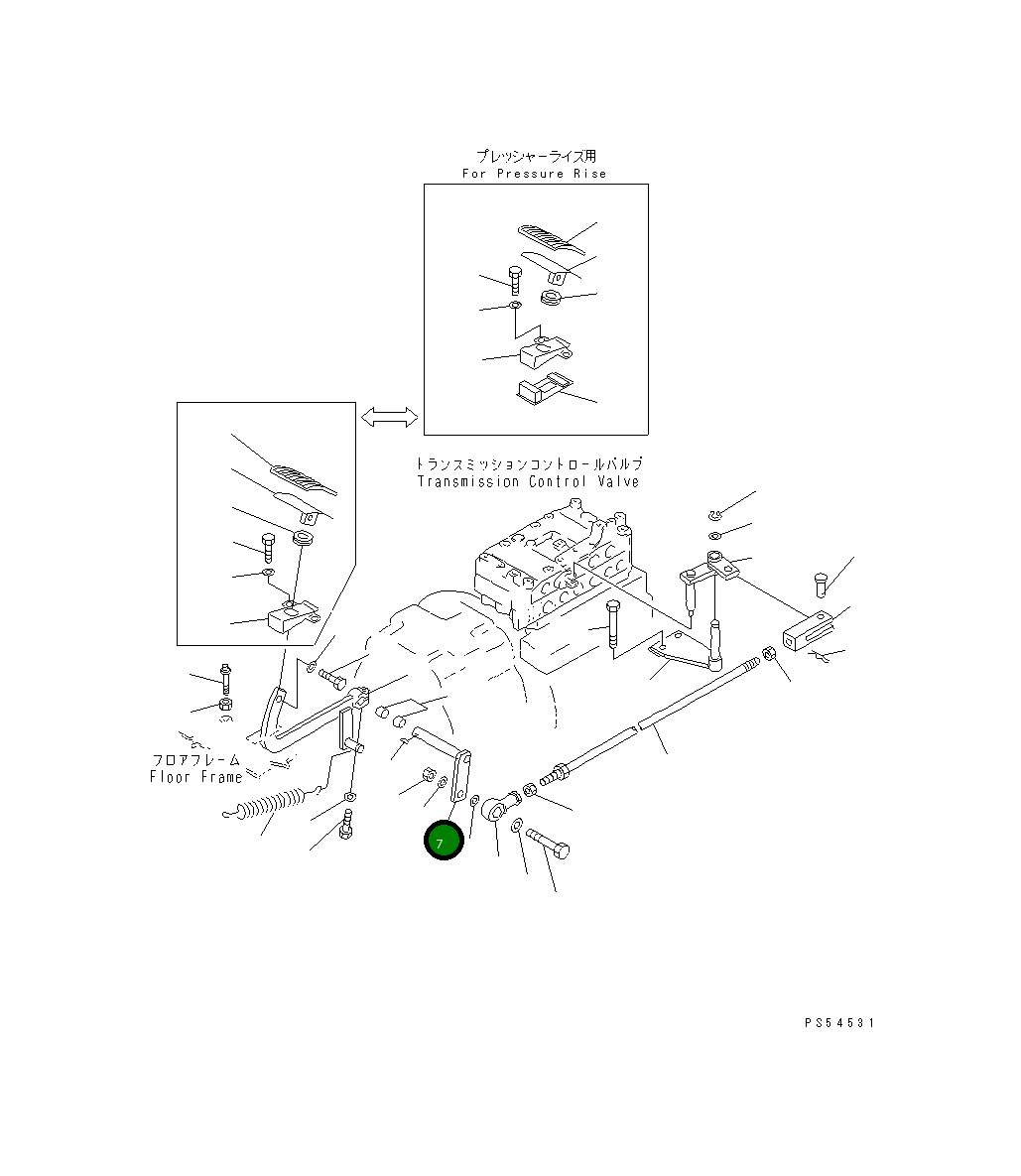 プレッシャーライズ用
For Pressure Rise

トランスミッションコントロールバルブ
Transmission Control Valve

フロアフレーム
Floor Frame

7

PS54531