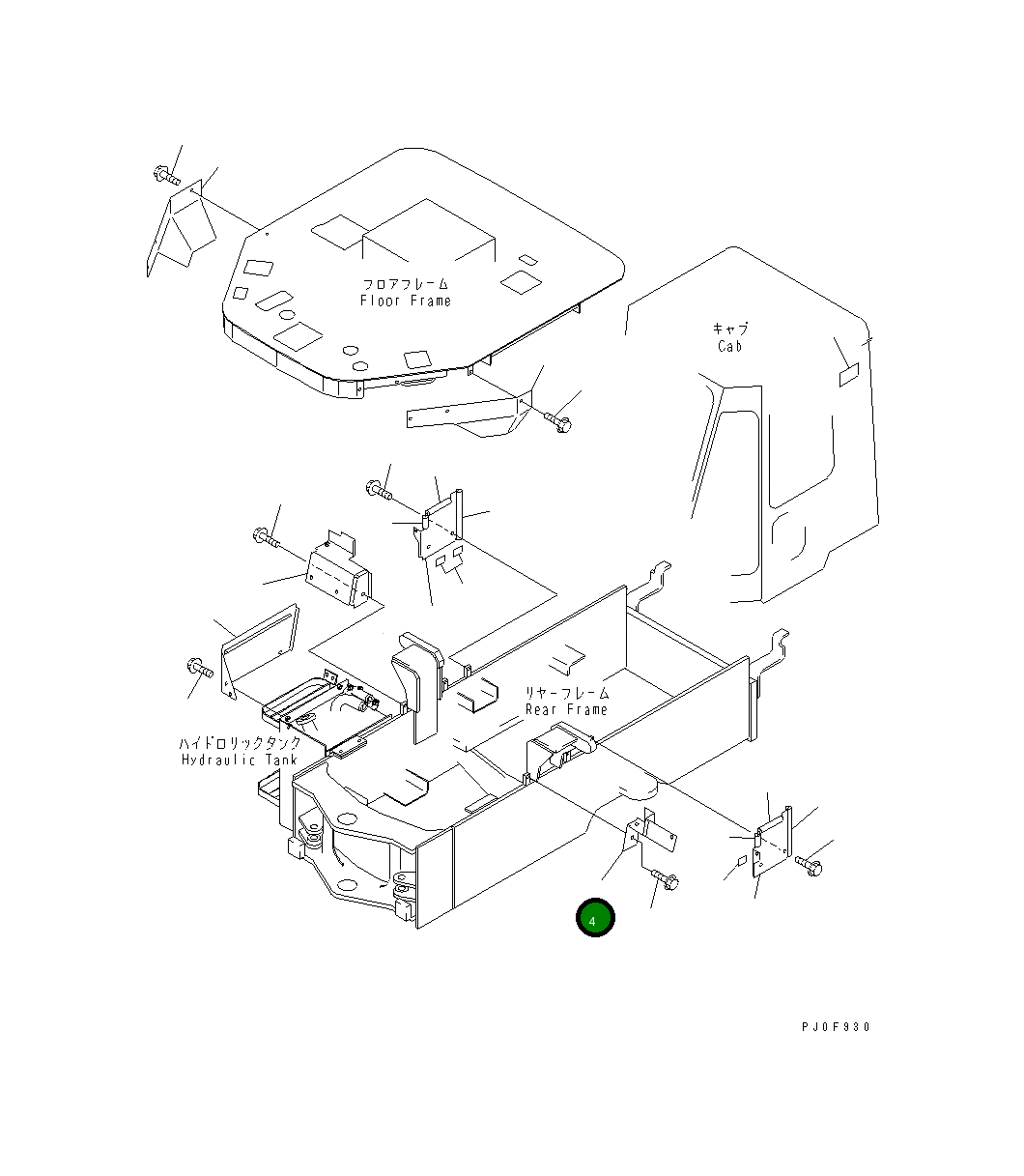 フロアフレーム
Floor Frame

キャブ
Cab

リヤーフレーム
Rear Frame

ハイドロリックタンク
Hydraulic Tank

4

PJ0F930