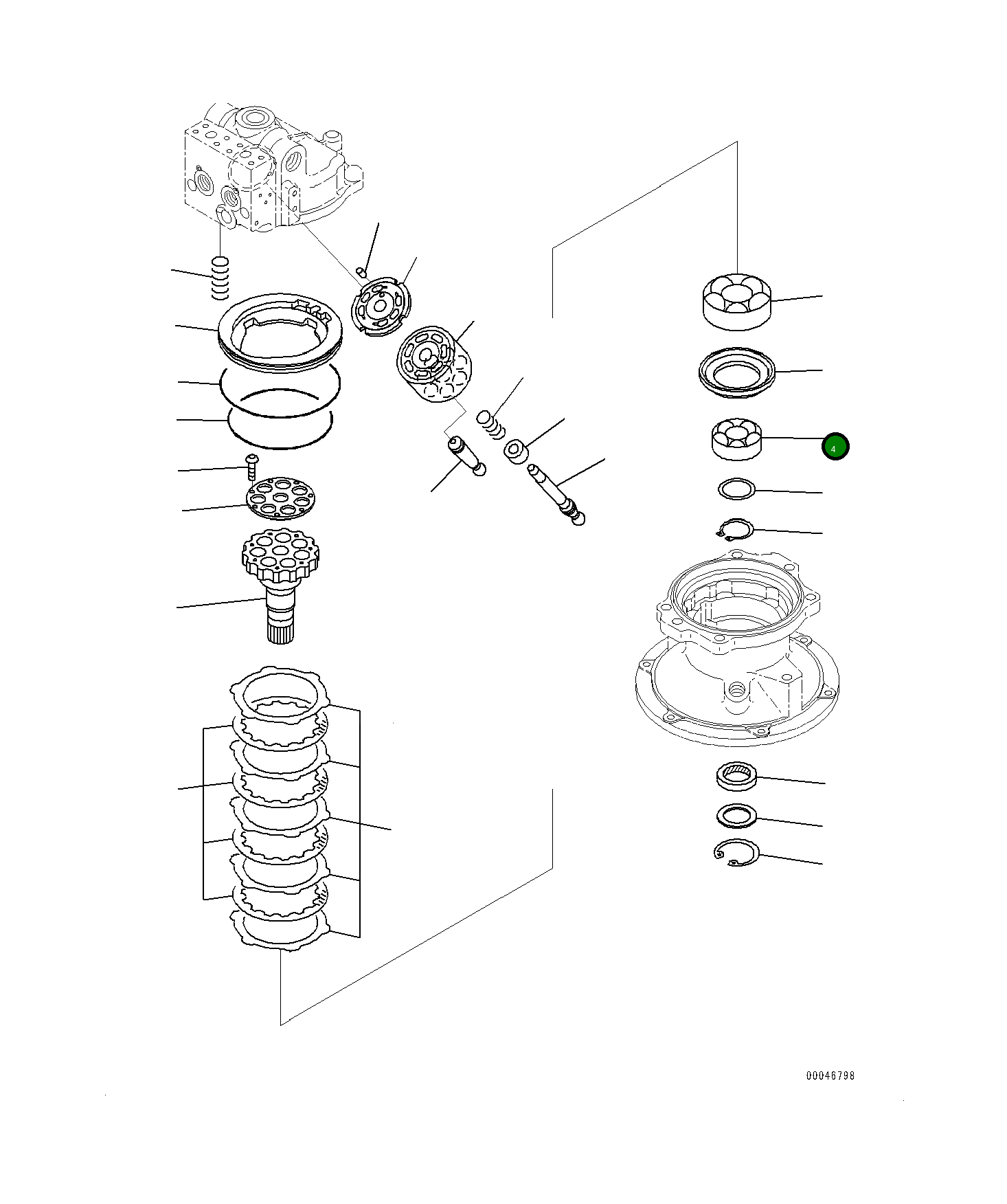 4

00046798