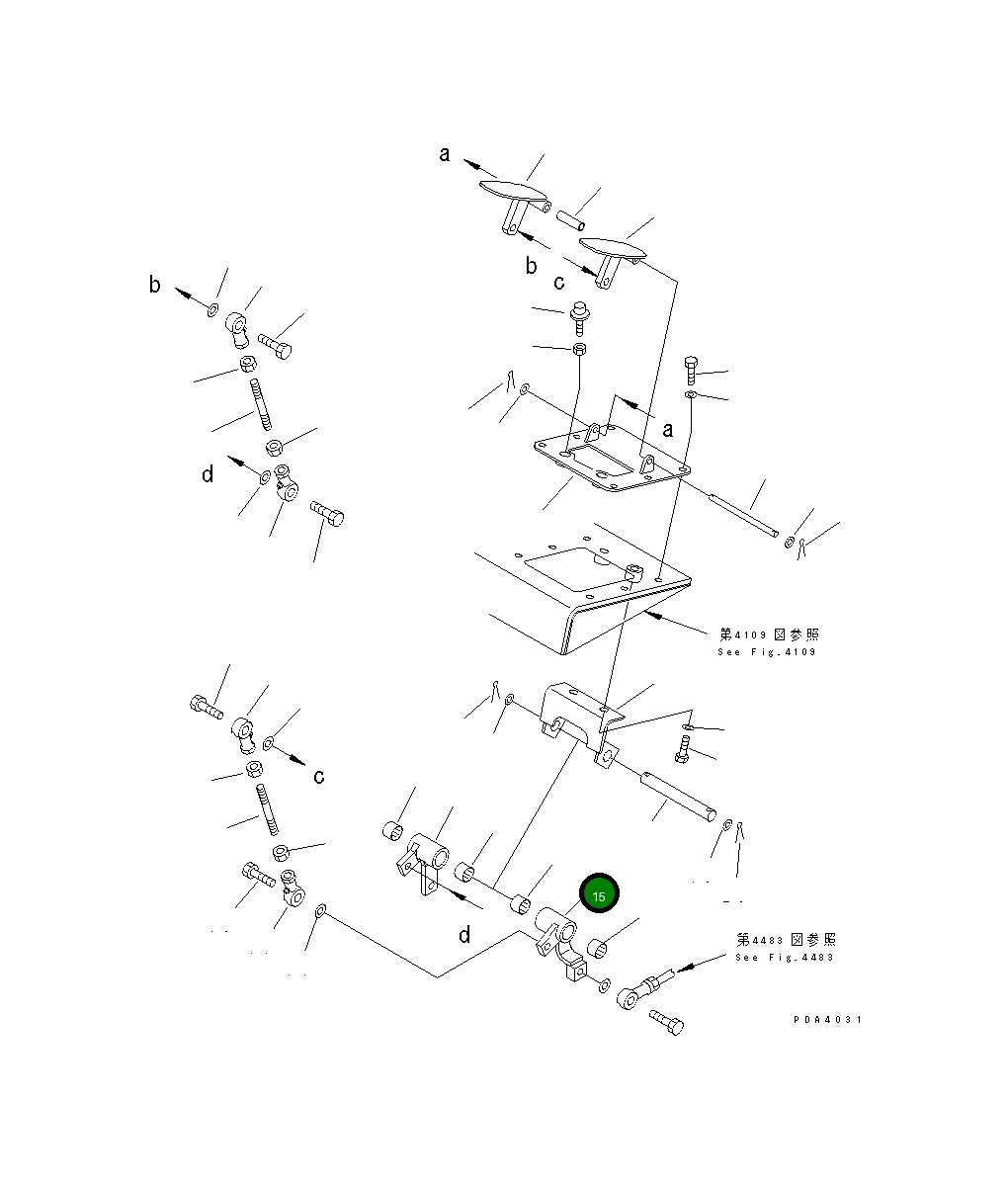 a
b
c
b
a
d
第4109図参照
See Fig.4109
c
15
d
第4483図参照
See Fig.4483
PDA4031